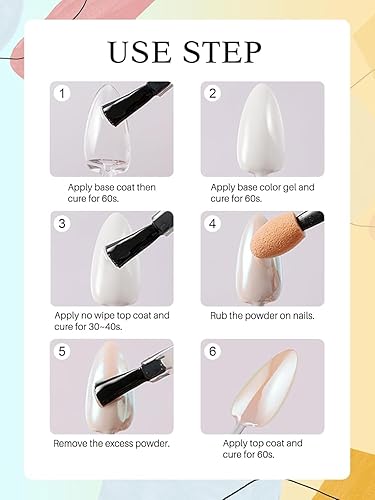 USE STEP

1

Apply base coat then cure for 60s.

2

Apply base color gel and cure for 60s.

3

Apply no wipe top coat and cure for 30~40s.

4

Rub the powder on nails.

5

Remove the excess powder.

6

Apply top coat and cure for 60s.