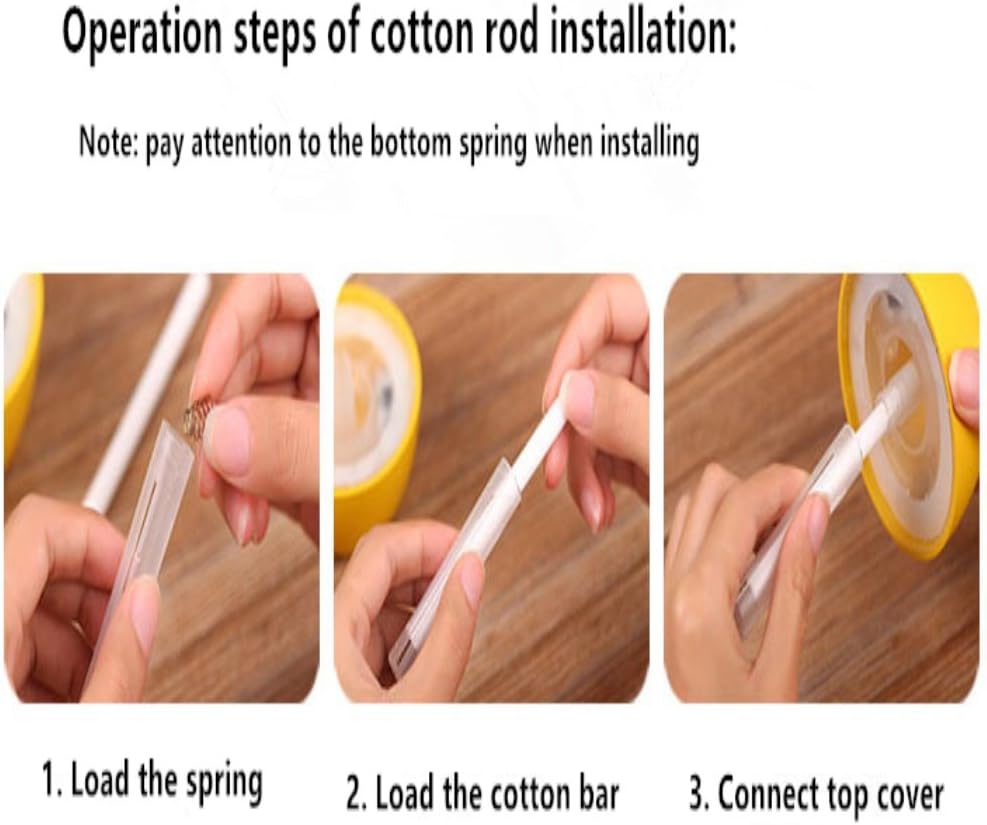 Operation steps of cotton rod installation:

Note: pay attention to the bottom spring when installing

1. Load the spring

2. Load the cotton bar

3. Connect top cover