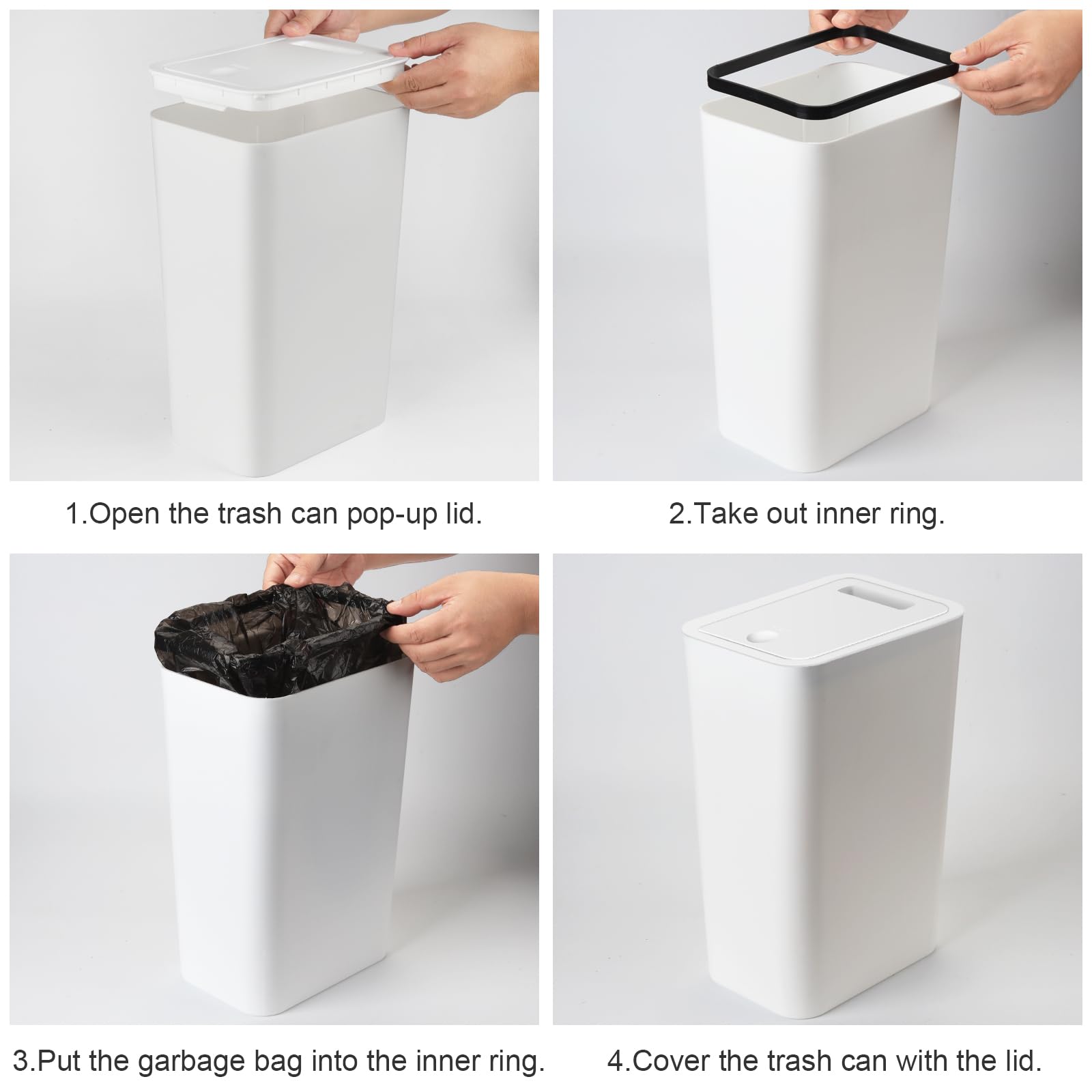 1.Open the trash can pop-up lid.

2.Take out inner ring.

3.Put the garbage bag into the inner ring.

4.Cover the trash can with the lid.