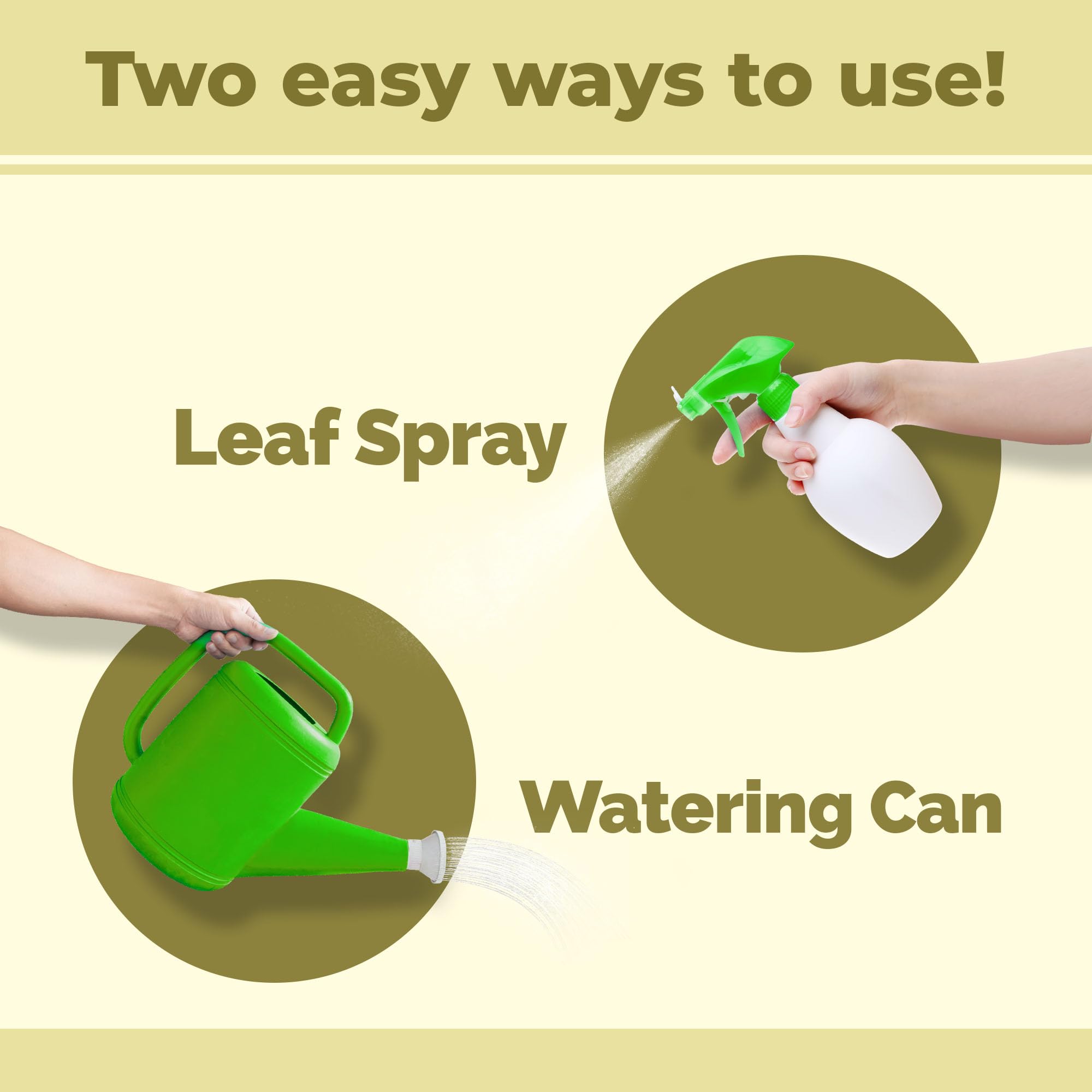 Two easy ways to use!

Leaf Spray

Watering Can