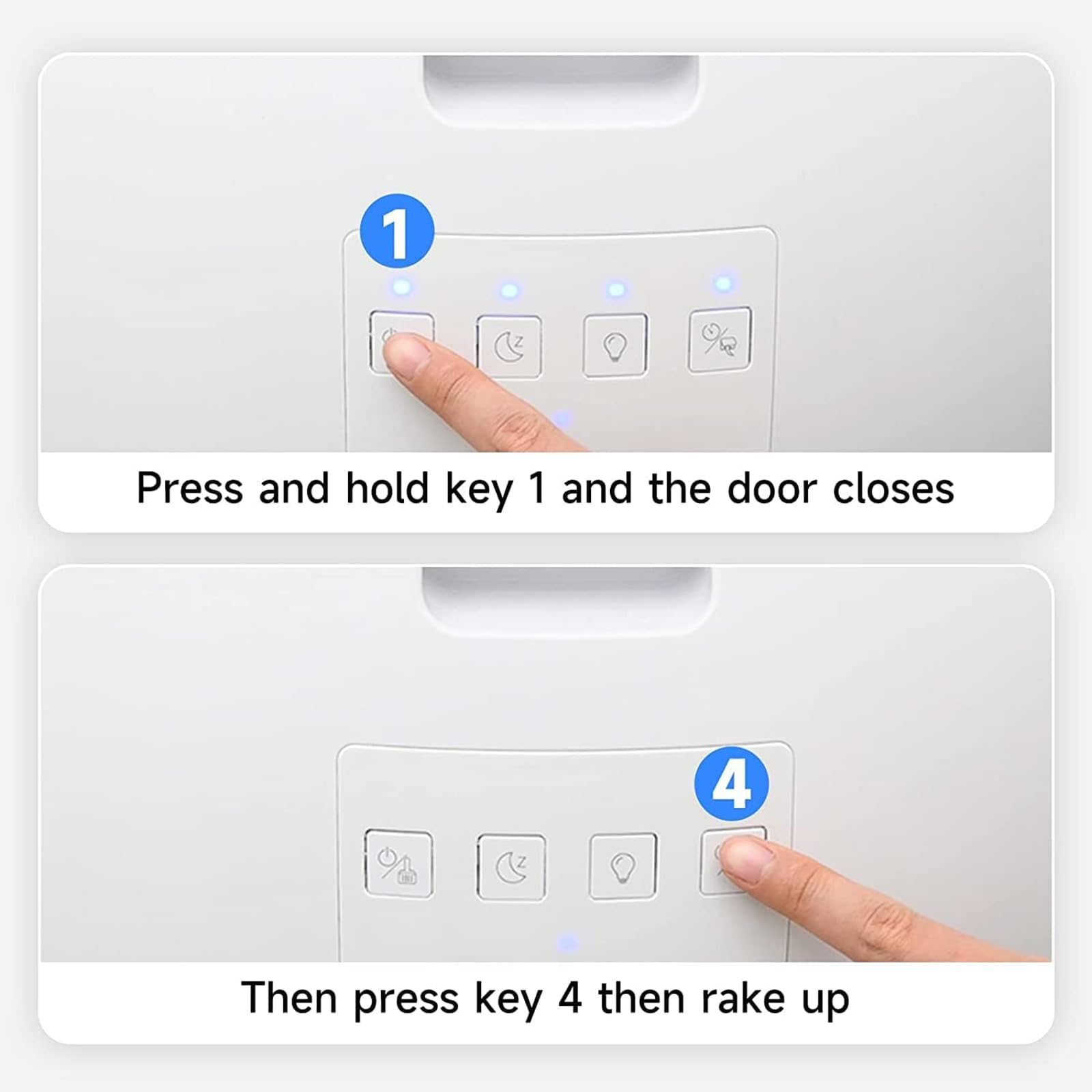 1

Press and hold key 1 and the door closes

4

Then press key 4 then rake up