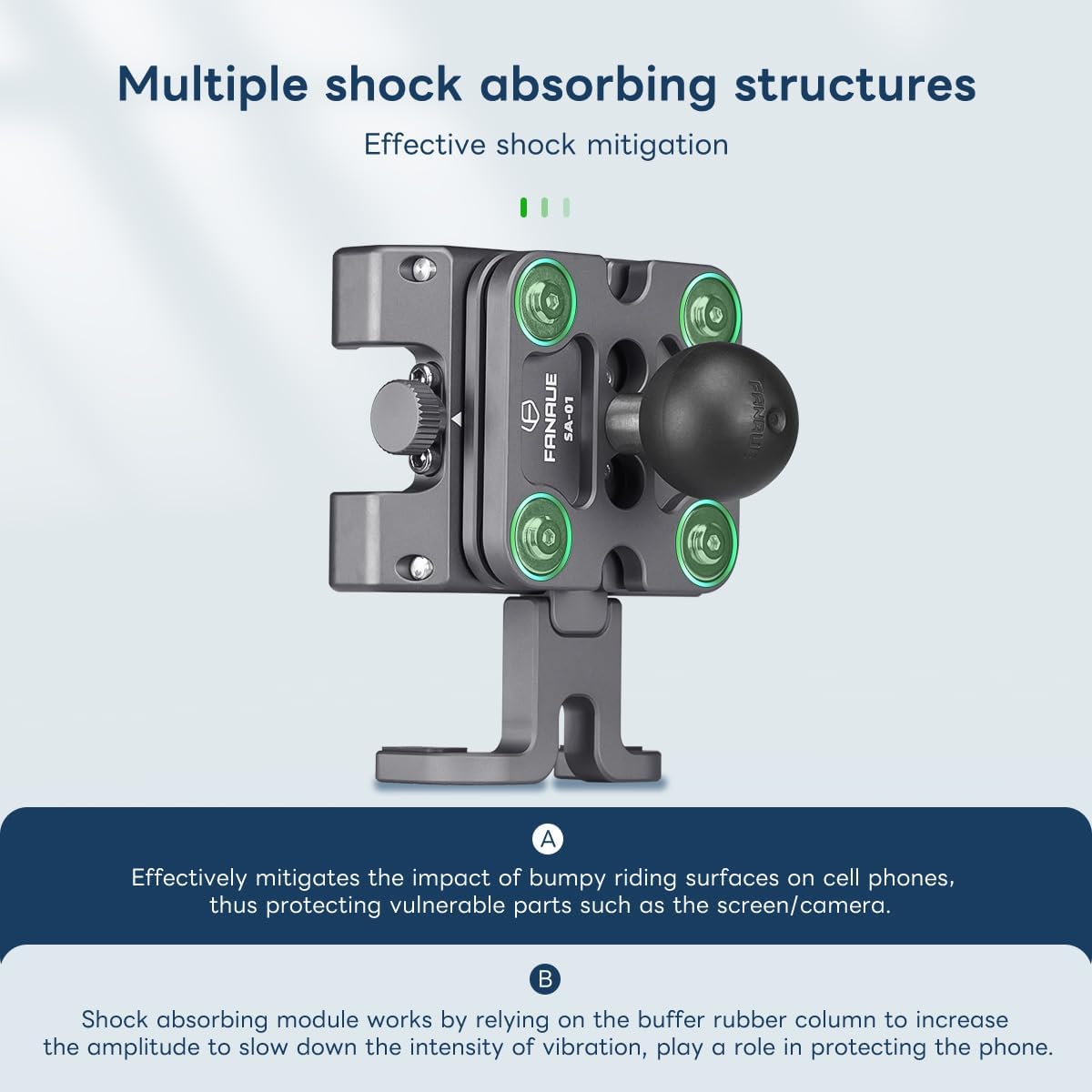 Multiple shock absorbing structures

Effective shock mitigation

FANAUE
SA-01

FANAUE

A

Effectively mitigates the impact of bumpy riding surfaces on cell phones, thus protecting vulnerable parts such as the screen/camera.

B

Shock absorbing module works by relying on the buffer rubber column to increase the amplitude to slow down the intensity of vibration, play a role in protecting the phone.