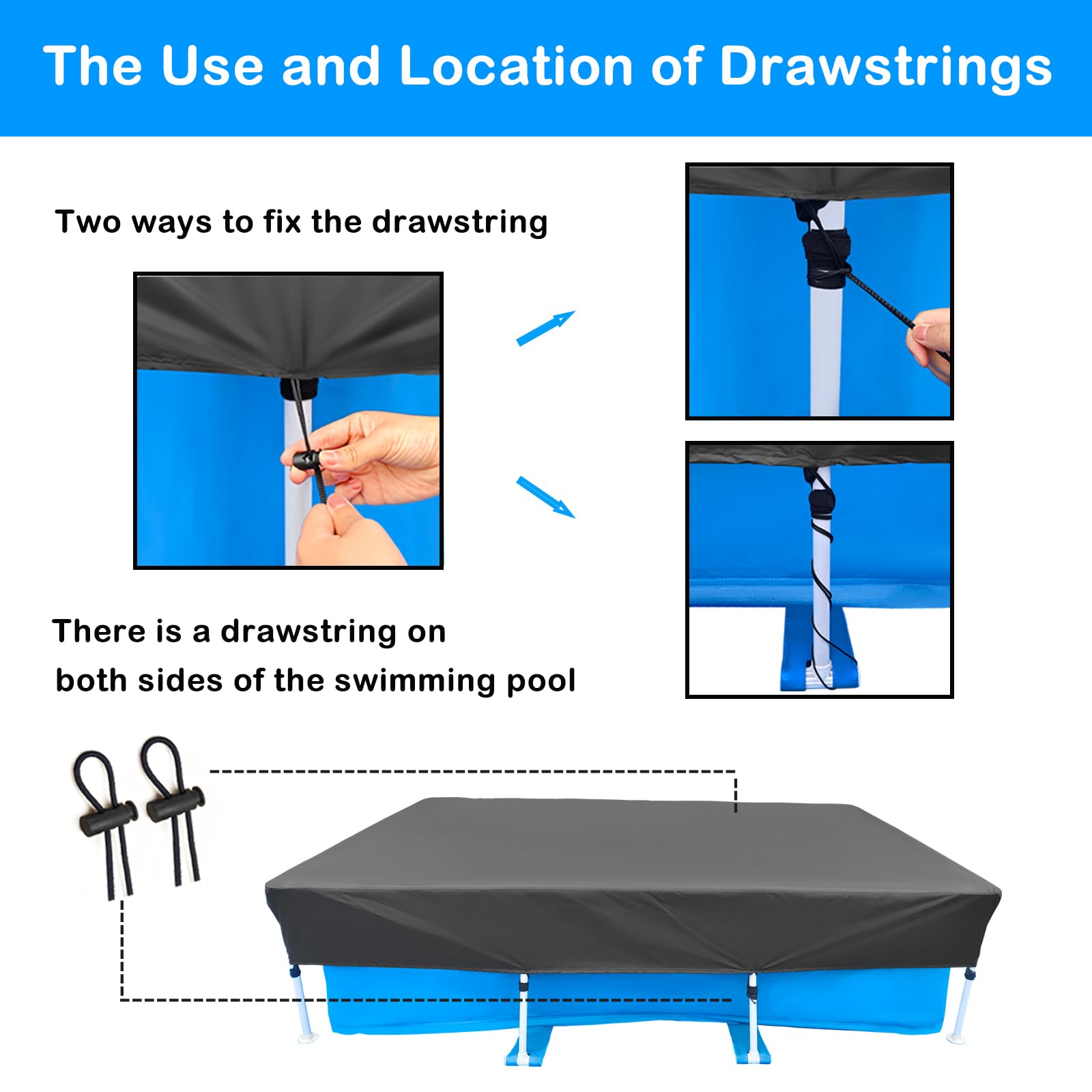 The Use and Location of Drawstrings

Two ways to fix the drawstring

There is a drawstring on both sides of the swimming pool