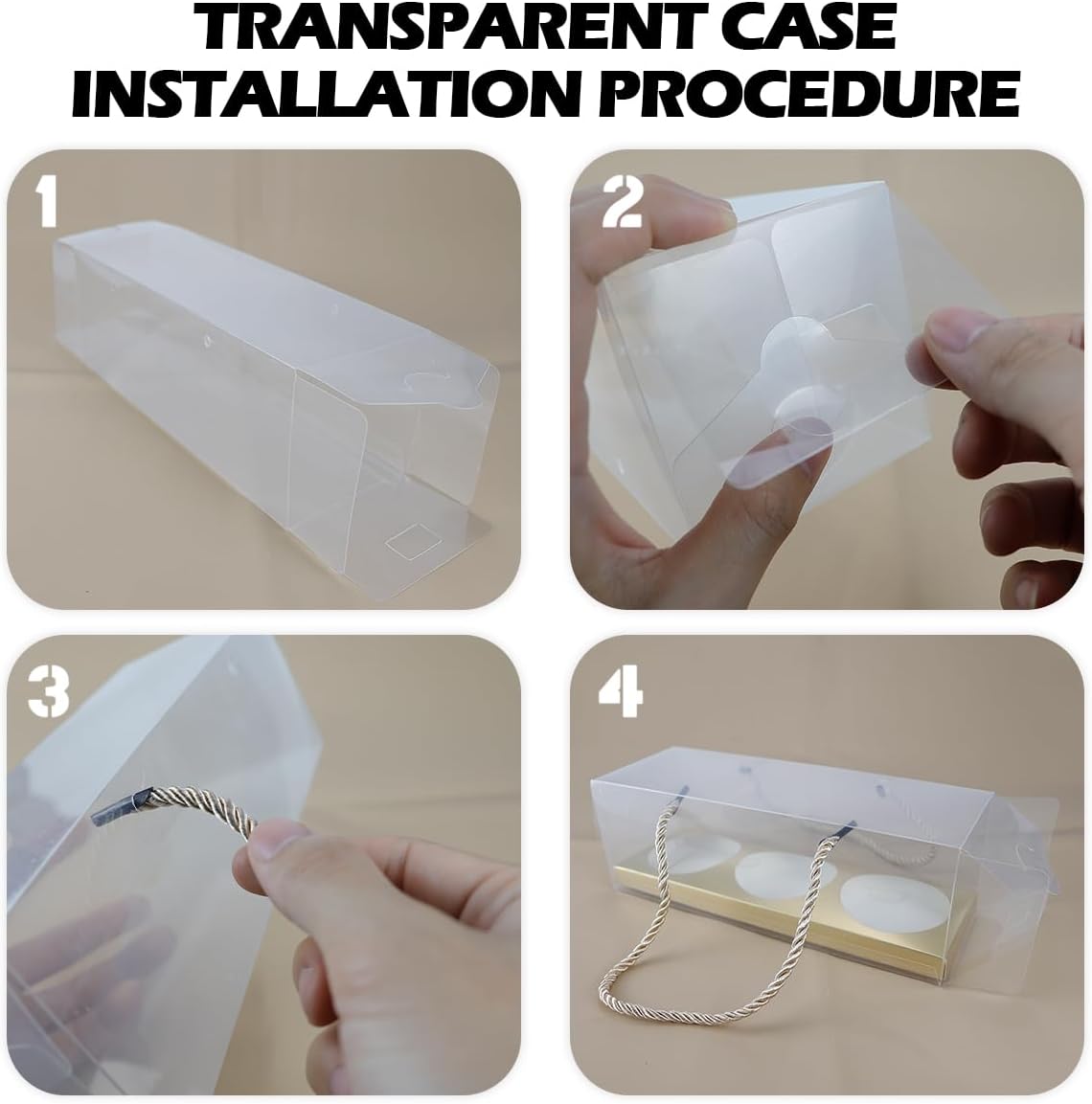 TRANSPARENT CASE
INSTALLATION PROCEDURE

1

2

3

4