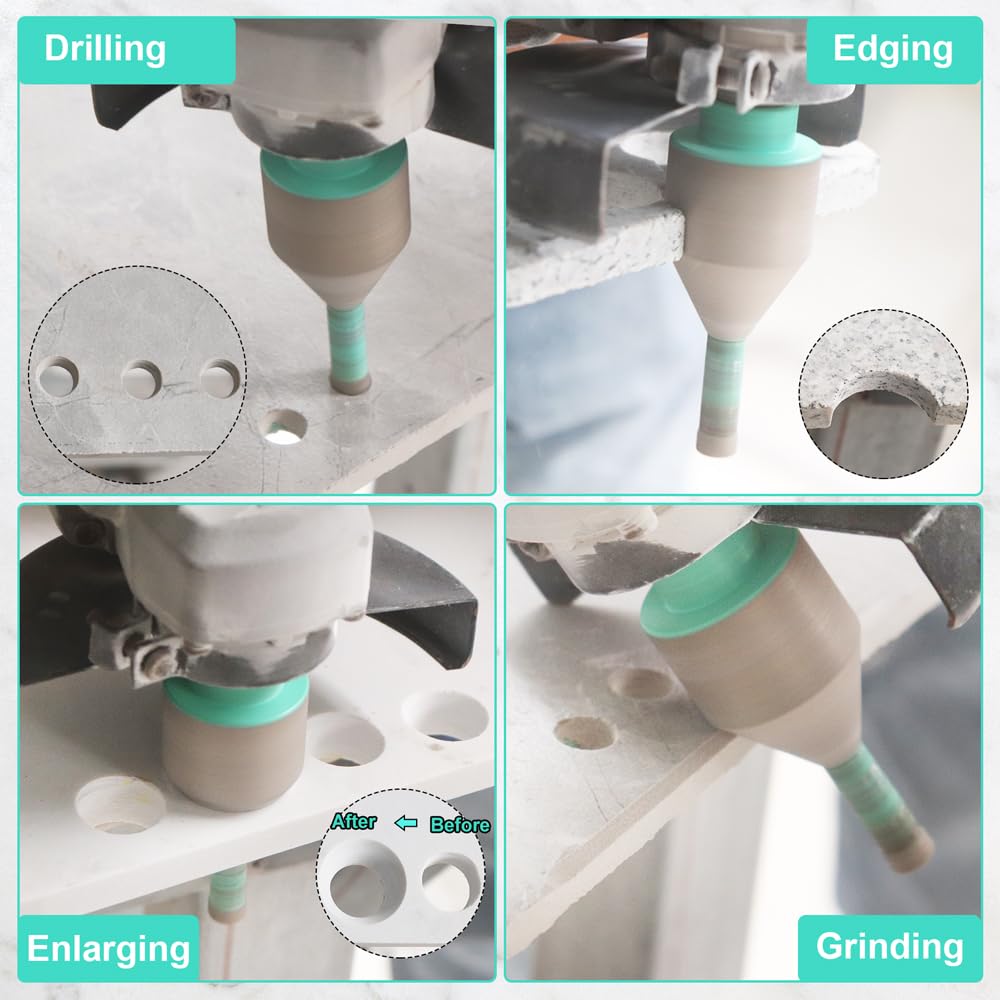 Drilling

Edging

After Before

Enlarging

Grinding