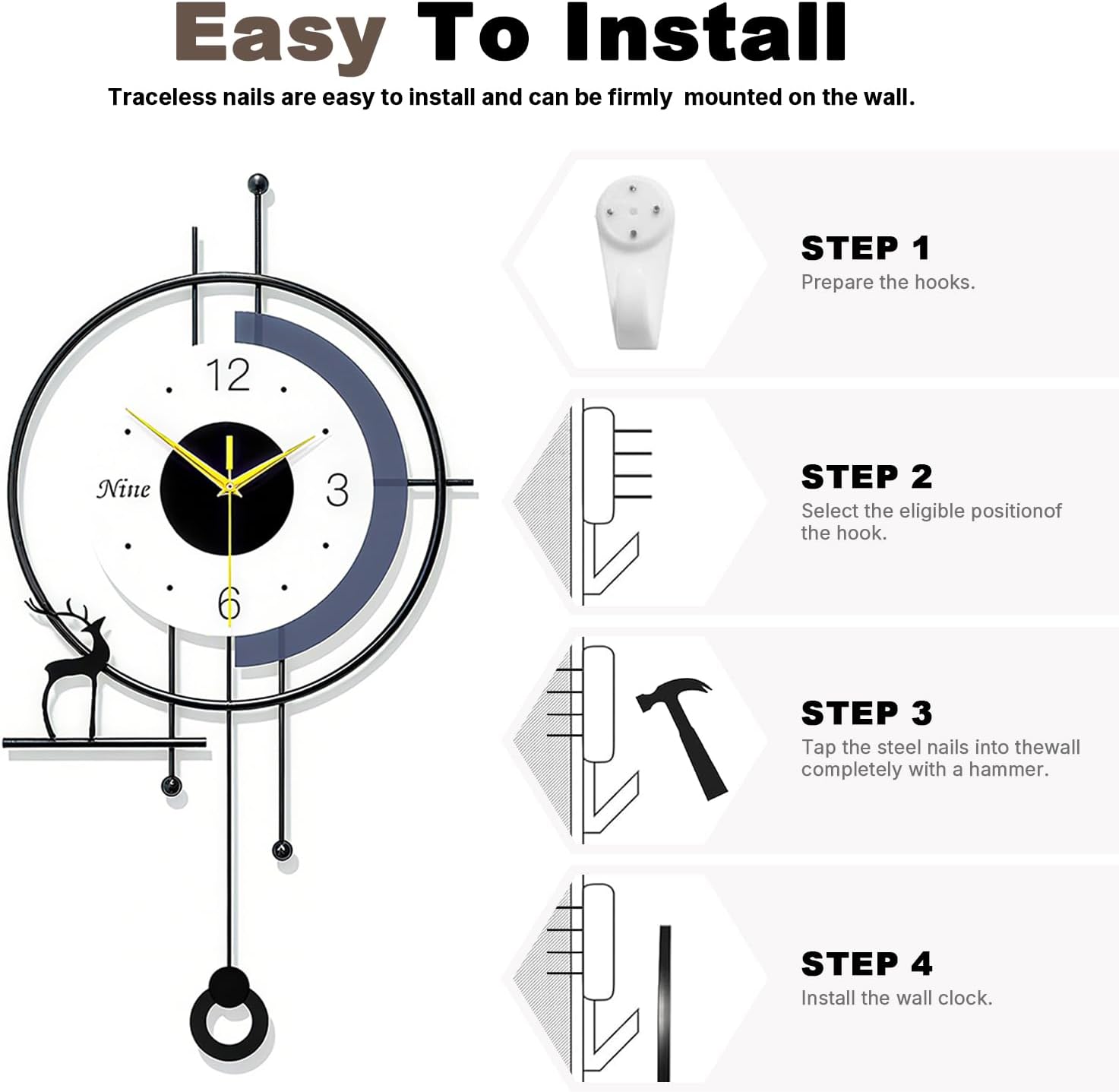 Easy To Install

Traceless nails are easy to install and can be firmly mounted on the wall.

12

Nine

3

6

STEP 1
Prepare the hooks.

STEP 2
Select the eligible positionof the hook.

STEP 3
Tap the steel nails into thewall completely with a hammer.

STEP 4
Install the wall clock.