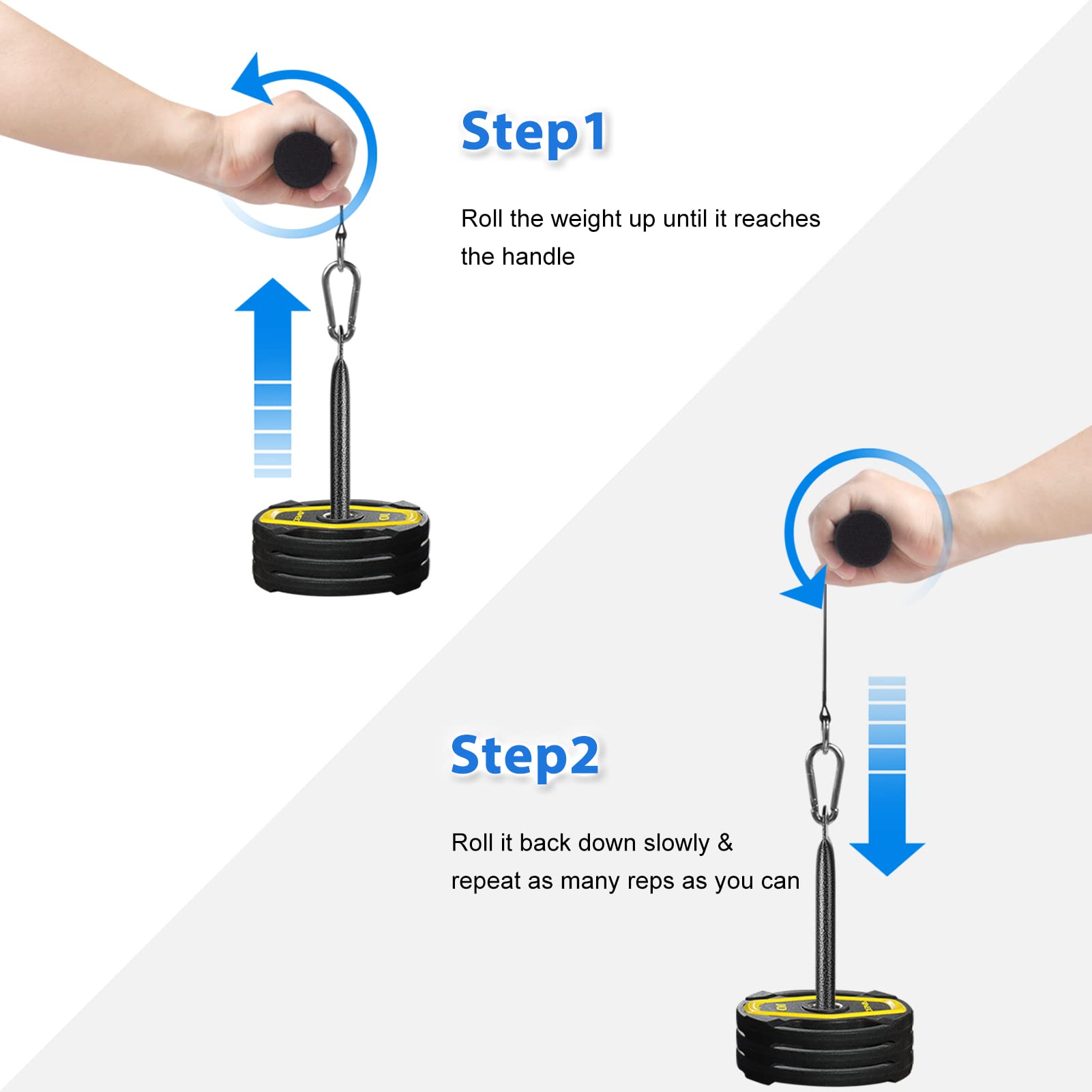 Step1

Roll the weight up until it reaches the handle

10

Step2

Roll it back down slowly & repeat as many reps as you can

10