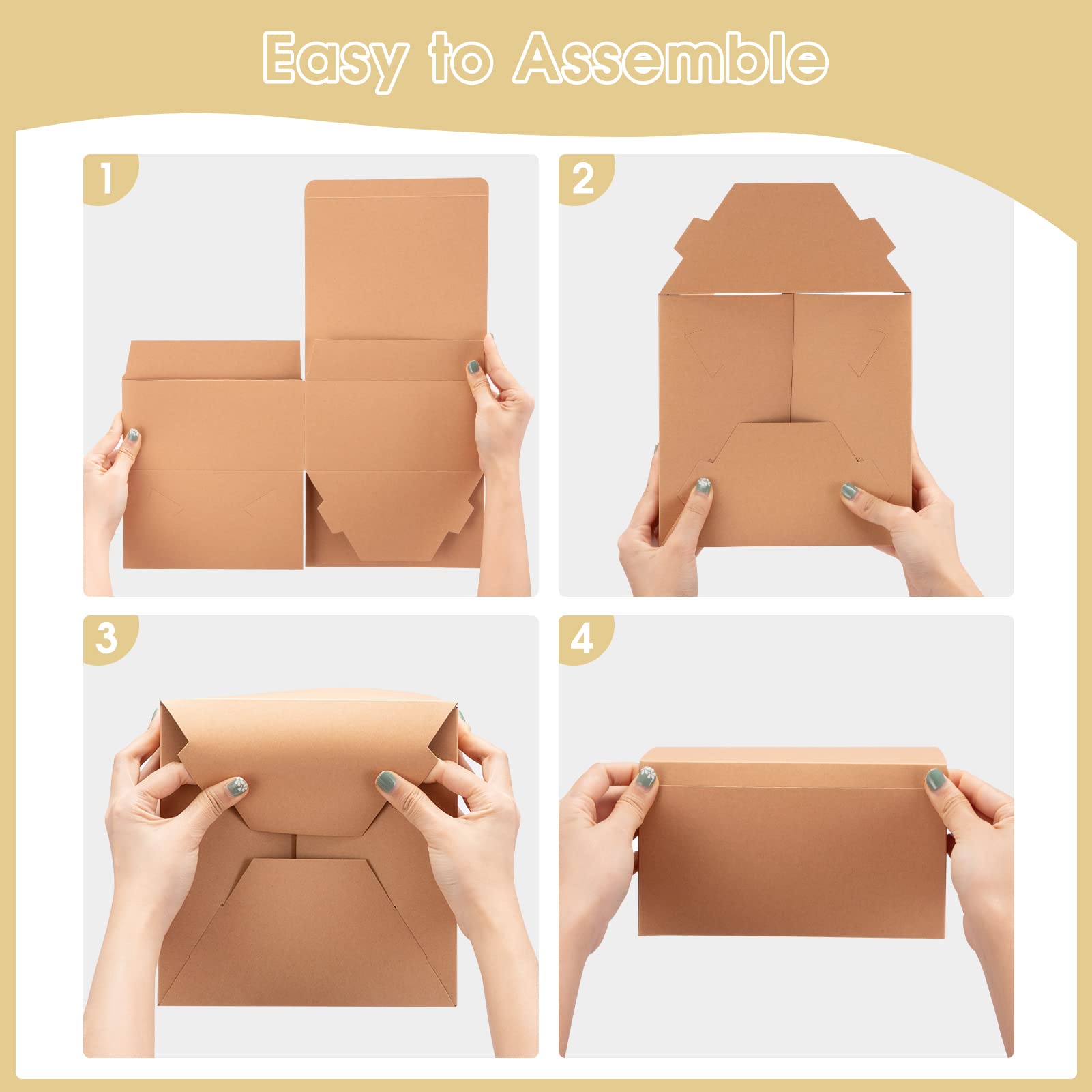 Easy to Assemble

1

2

3

4