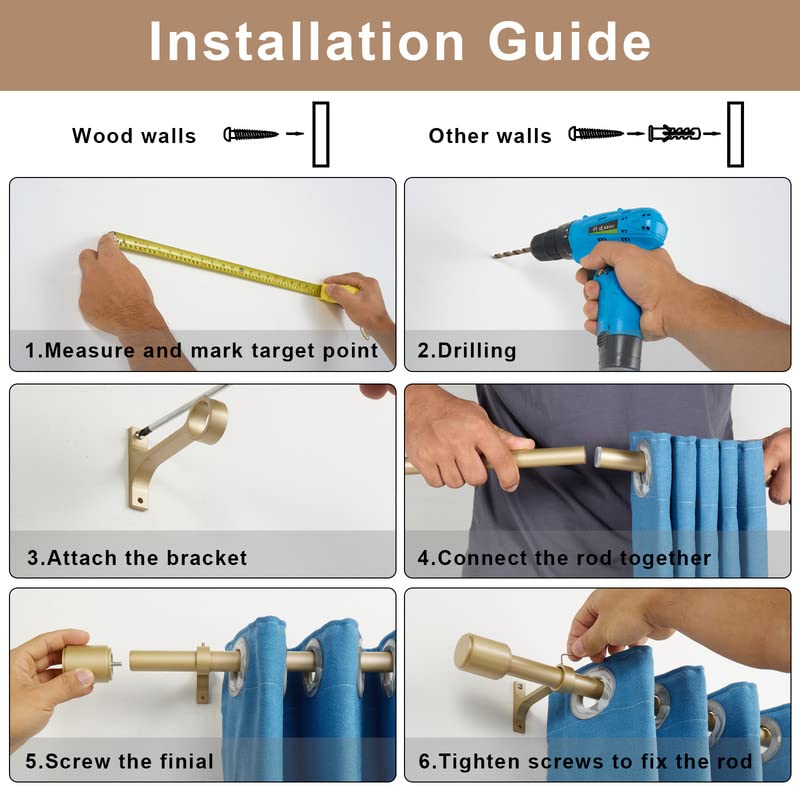 Installation Guide

Wood walls

Other walls

1.Measure and mark target point

2.Drilling

3.Attach the bracket

4.Connect the rod together

5.Screw the finial

6.Tighten screws to fix the rod