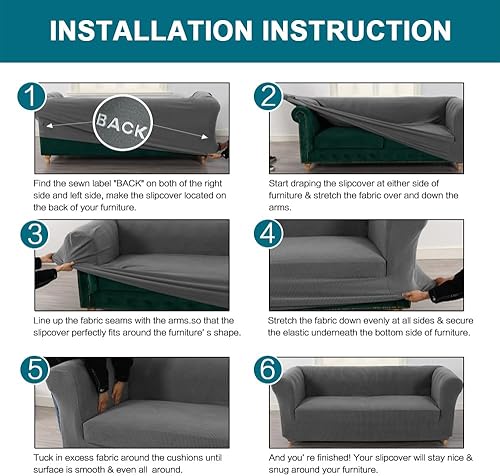 INSTALLATION INSTRUCTION

1

BACK

Find the sewn label "BACK" on both of the right side and left side, make the slipcover located on the back of your furniture.

2

Start draping the slipcover at either side of furniture & stretch the fabric over and down the arms.

3

Line up the fabric seams with the arms.so that the slipcover perfectly fits around the furniture' s shape.

4

Stretch the fabric down evenly at all sides & secure the elastic underneath the bottom side of furniture.

5

Tuck in excess fabric around the cushions until surface is smooth & even all around.

6

And you' re finished! Your slipcover will stay nice & snug around your furniture.