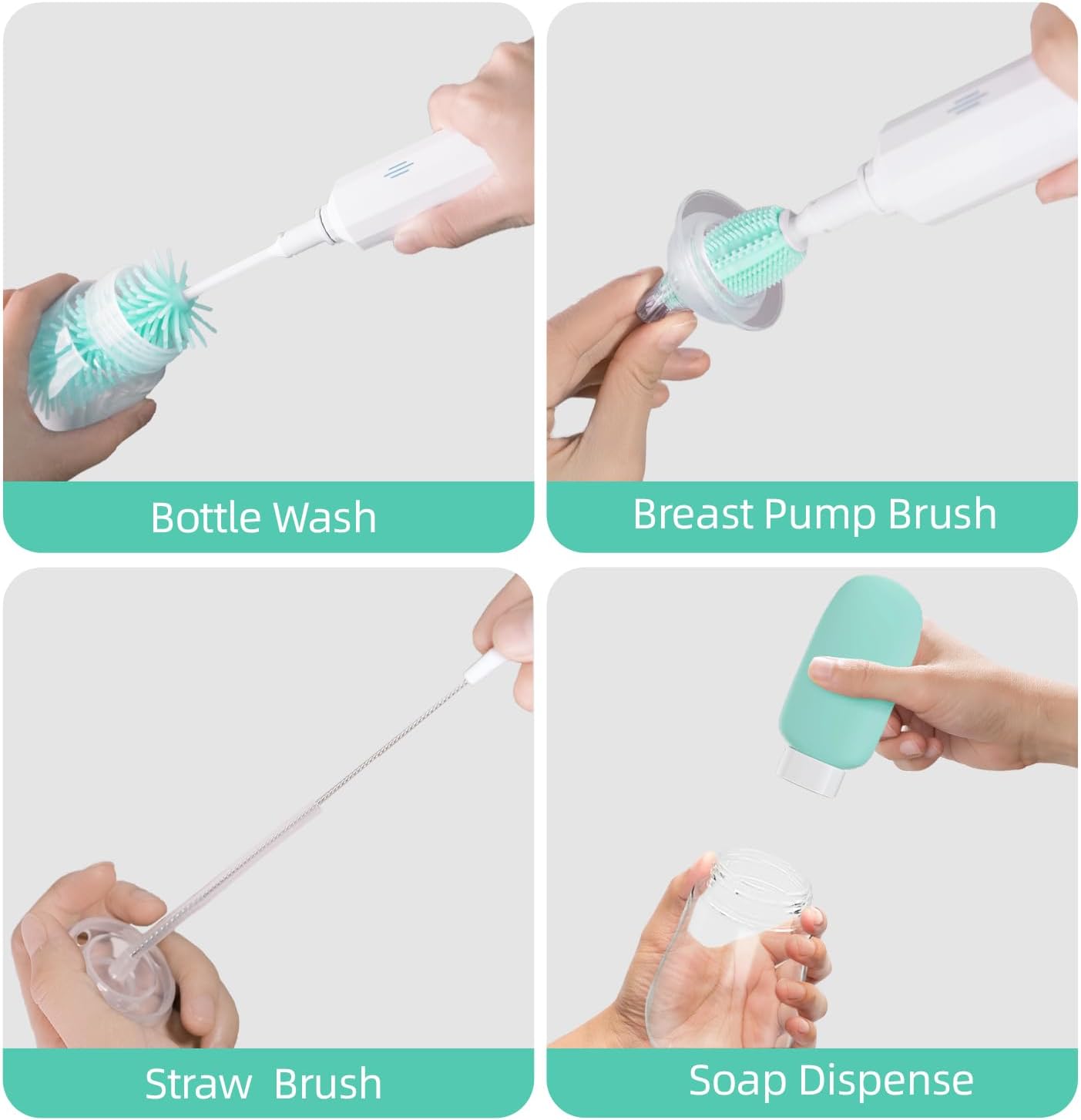 Bottle Wash

Breast Pump Brush

Straw Brush

Soap Dispense