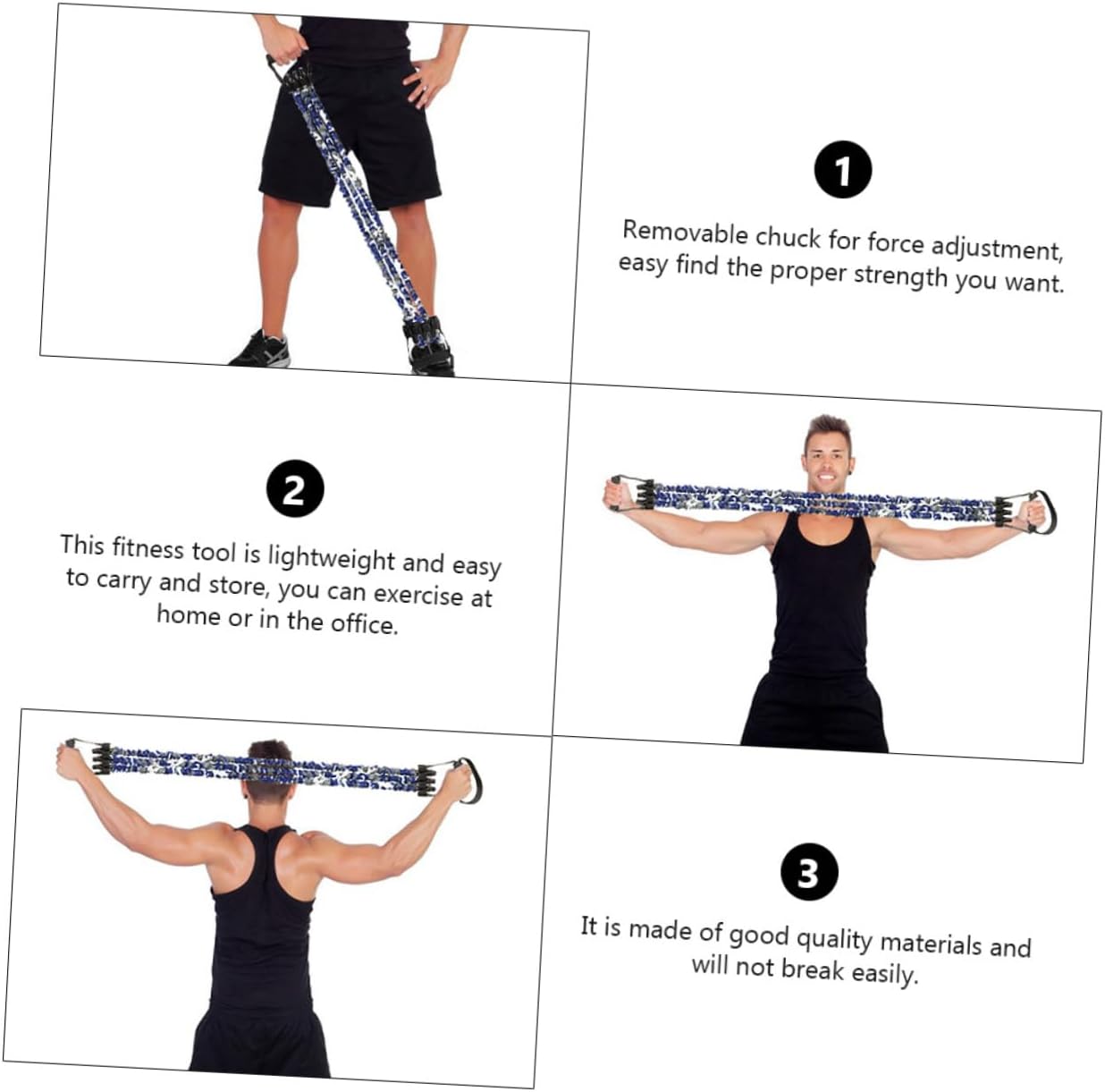 1

Removable chuck for force adjustment, easy find the proper strength you want.

2

This fitness tool is lightweight and easy to carry and store, you can exercise at home or in the office.

3

It is made of good quality materials and will not break easily.