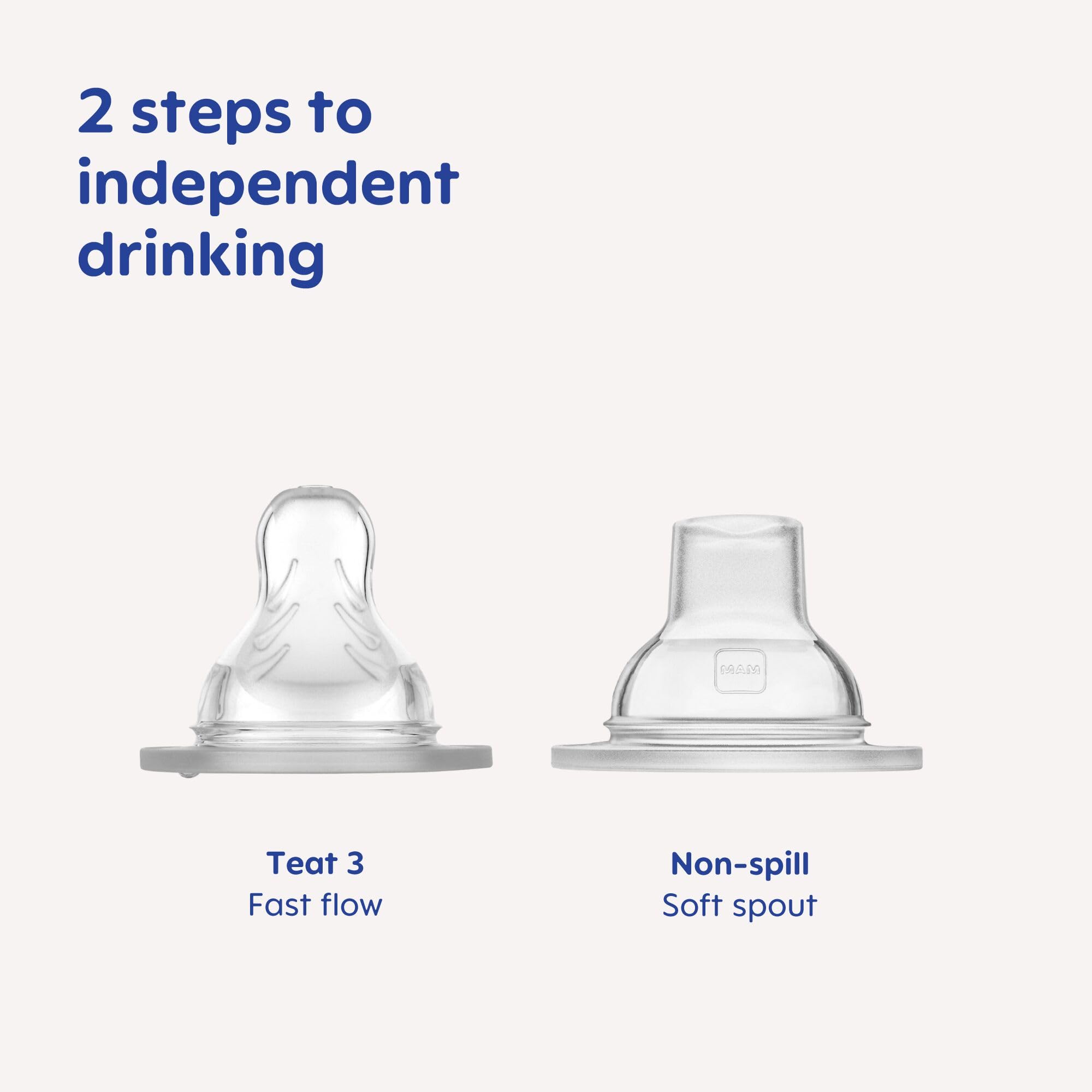 2 steps to independent drinking

MAM

Teat 3
Fast flow

Non-spill
Soft spout