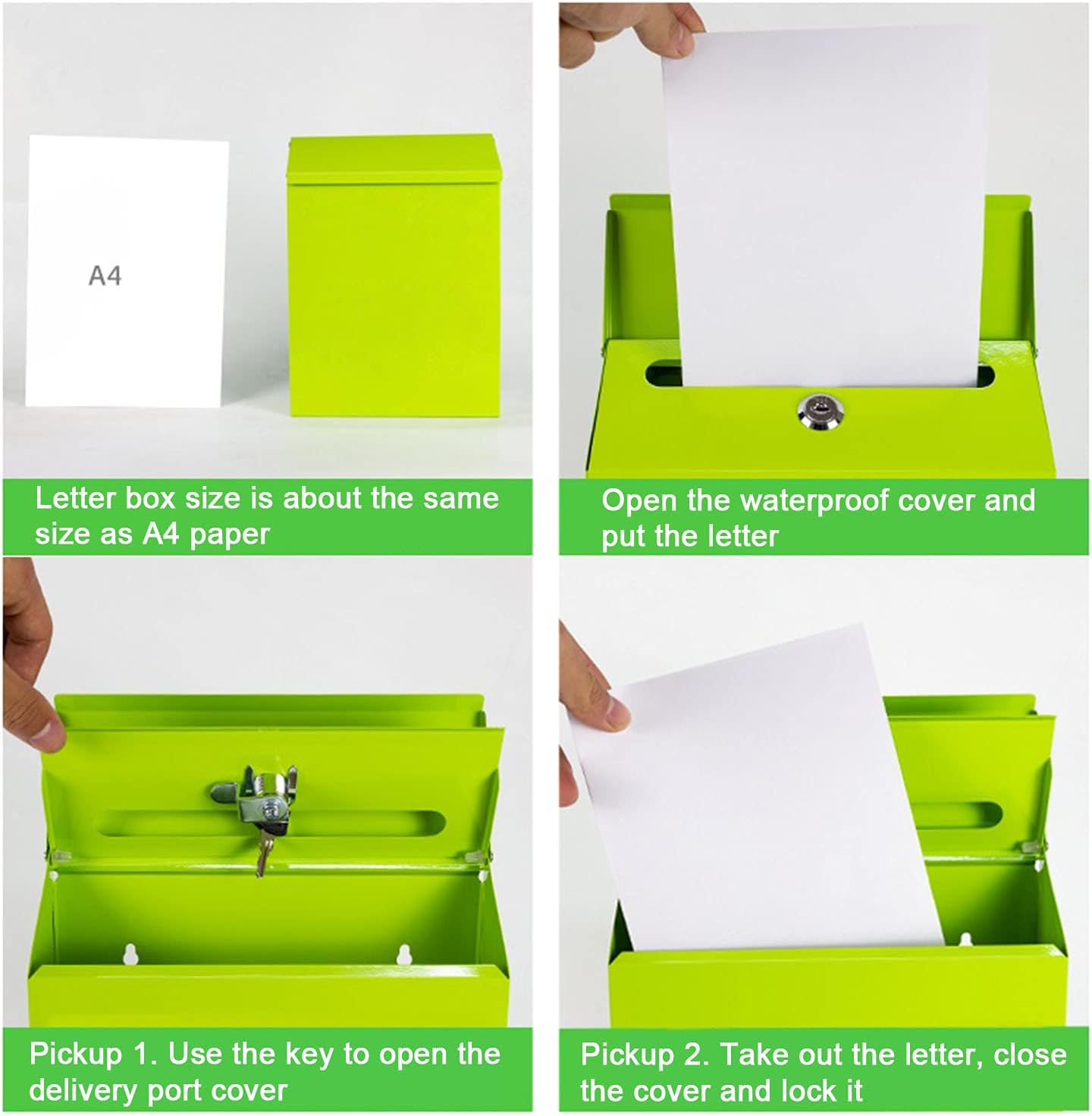 A4

Letter box size is about the same size as A4 paper

Open the waterproof cover and put the letter

Pickup 1. Use the key to open the delivery port cover

Pickup 2. Take out the letter, close the cover and lock it