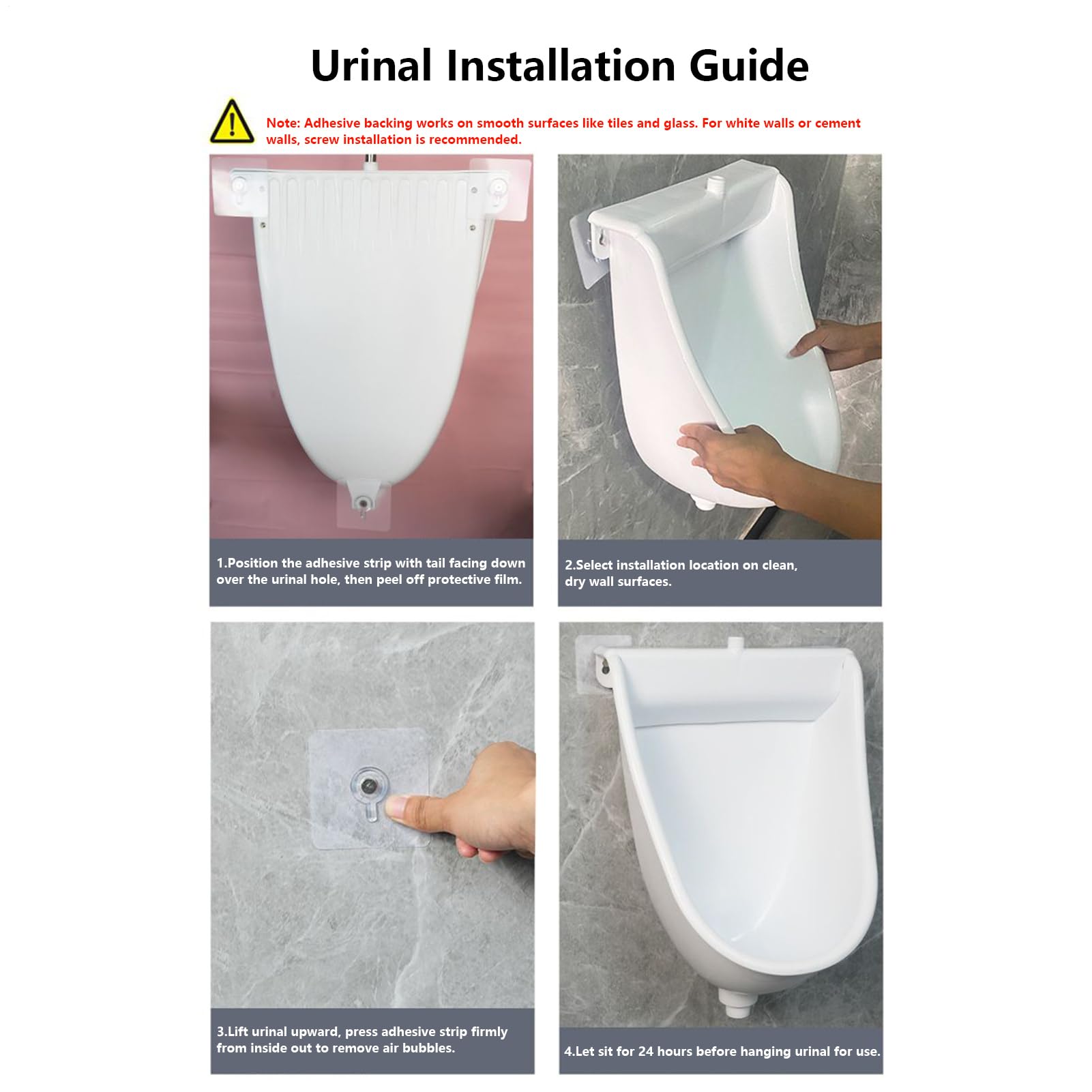 Urinal Installation Guide

Note: Adhesive backing works on smooth surfaces like tiles and glass. For white walls or cement walls, screw installation is recommended.

1.Position the adhesive strip with tail facing down over the urinal hole, then peel off protective film.

2.Select installation location on clean, dry wall surfaces.

3.Lift urinal upward, press adhesive strip firmly from inside out to remove air bubbles.

4.Let sit for 24 hours before hanging urinal for use.