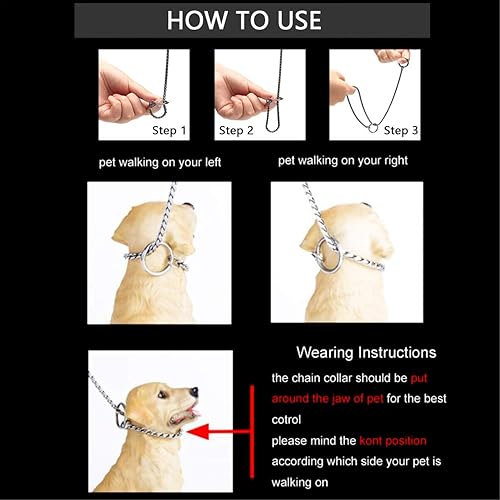 HOW TO USE

Step 1

Step 2

Step 3

pet walking on your left

pet walking on your right

Wearing Instructions

the chain collar should be put around the jaw of pet for the best cotrol

please mind the kont position according which side your pet is walking on