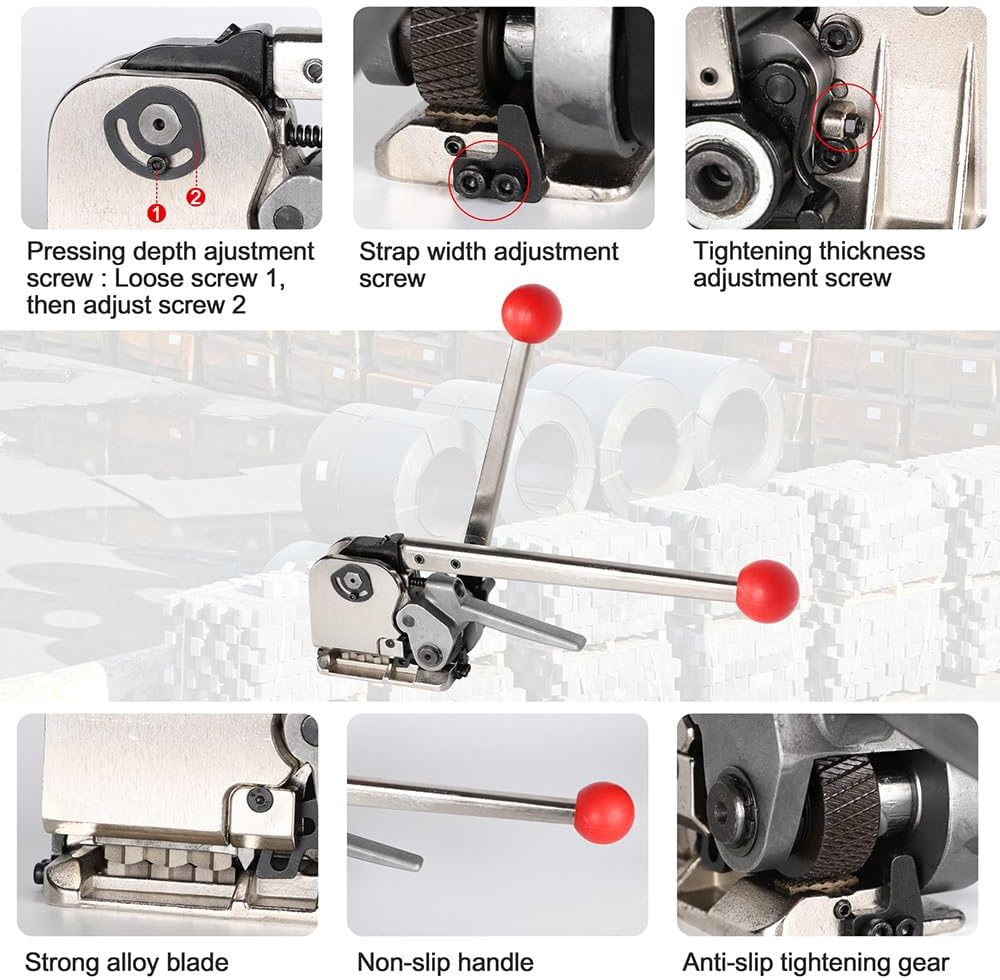 1
2

Pressing depth ajustment screw : Loose screw 1, then adjust screw 2

Strap width adjustment screw

Tightening thickness adjustment screw

Strong alloy blade

Non-slip handle

Anti-slip tightening gear