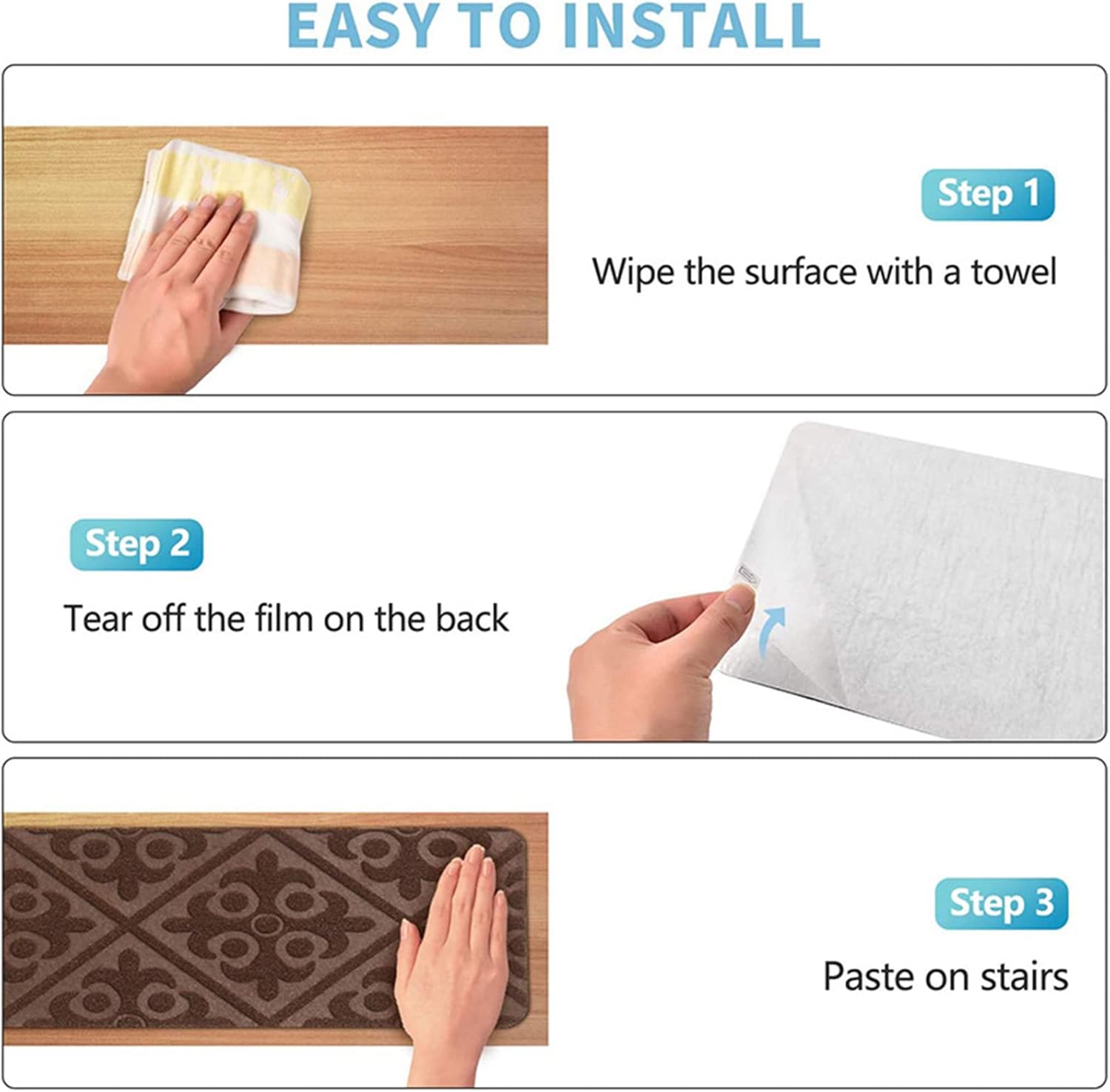 EASY TO INSTALL

Step 1

Wipe the surface with a towel

Step 2

Tear off the film on the back

Step 3

Paste on stairs