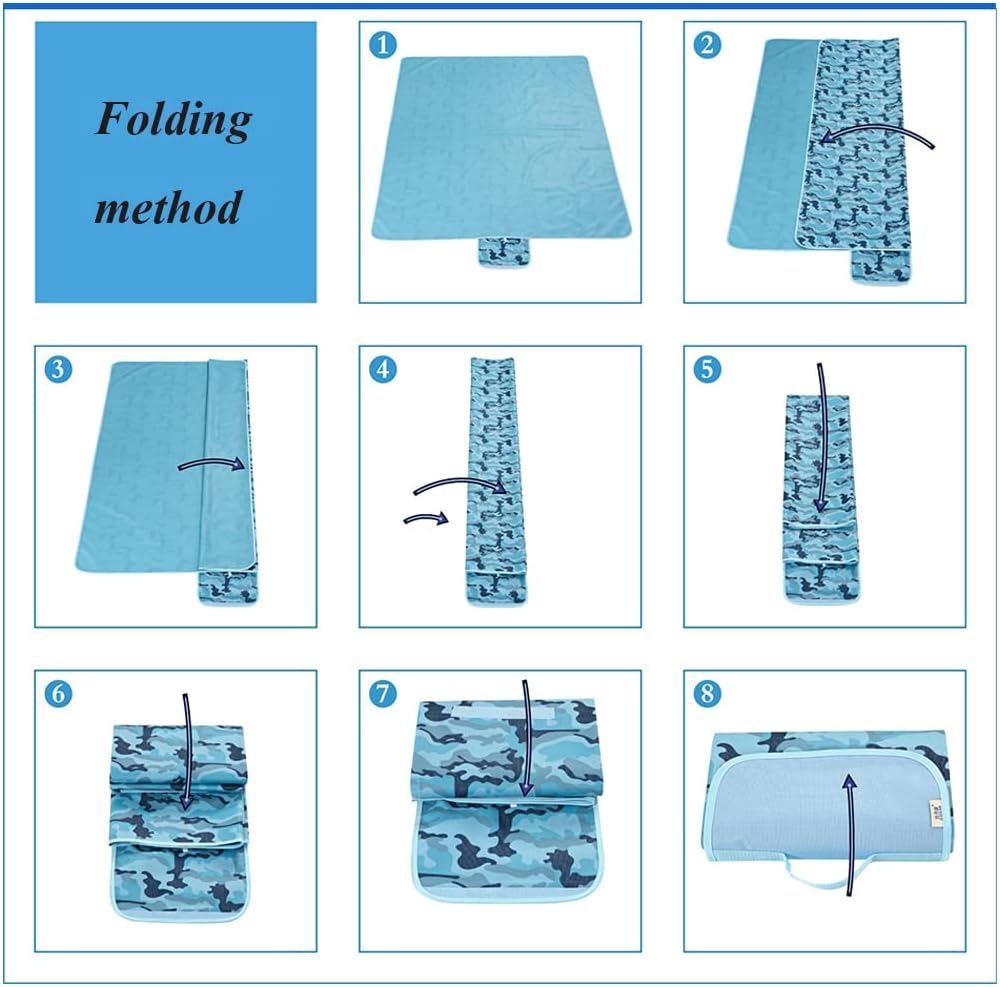 Folding method

1

2

3

4

5

6

7

8