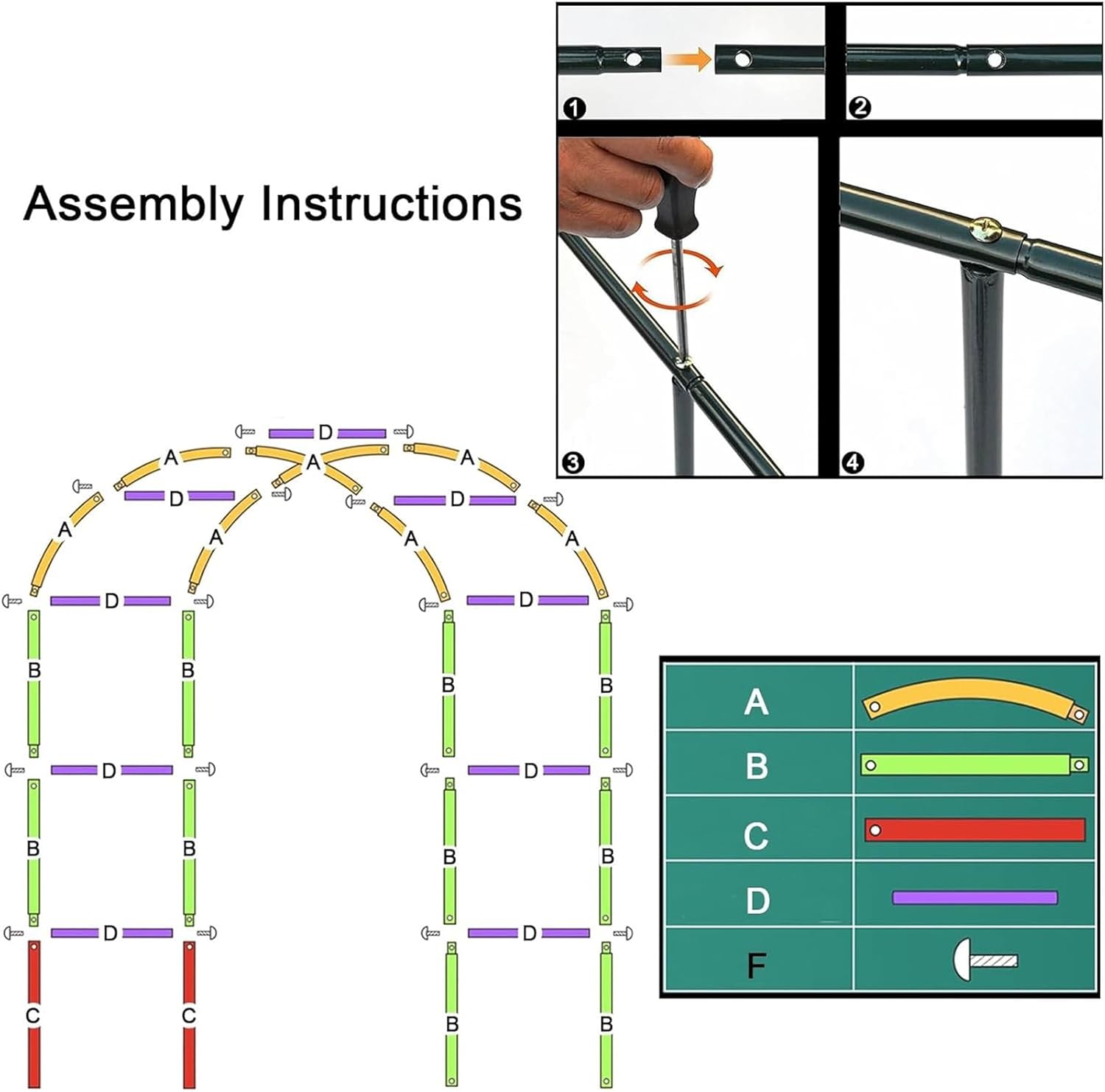 Assembly Instructions

1
2
3
4

D
A
A
A
D
D
A
A
A
A
D
D
B
B
B
B
D
D
B
B
B
B
D
D
C
C
B
B

| A | |
|---|---|
| B | |
| C | |
| D | |
| F | |