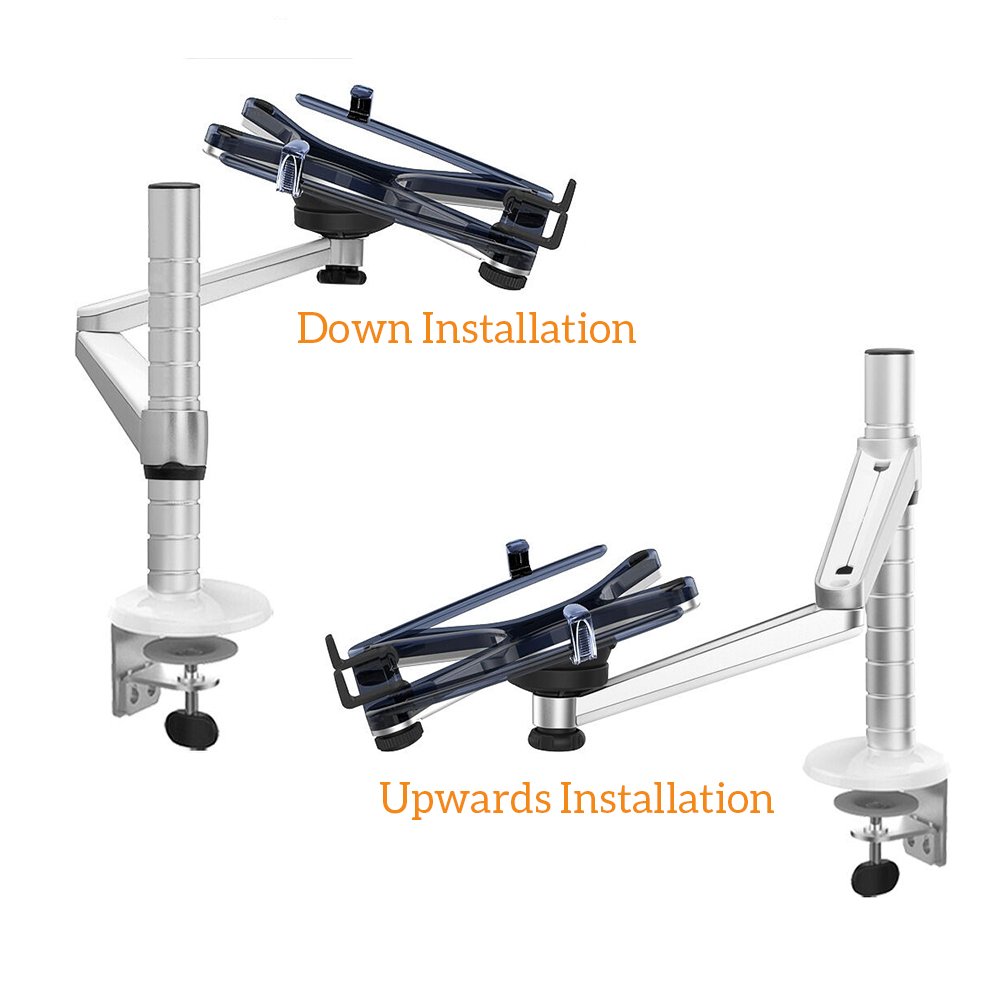 Down Installation

Upwards Installation