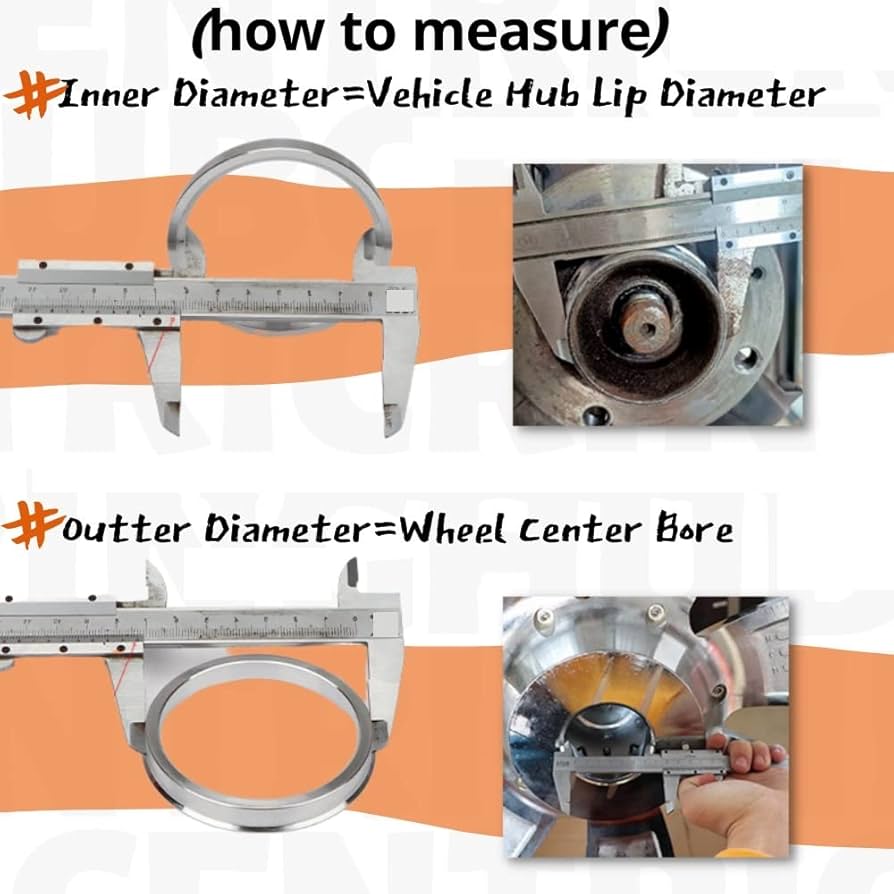 (how to measure)

#Inner Diameter=Vehicle Hub Lip Diameter

#Outter Diameter=Wheel Center Bore