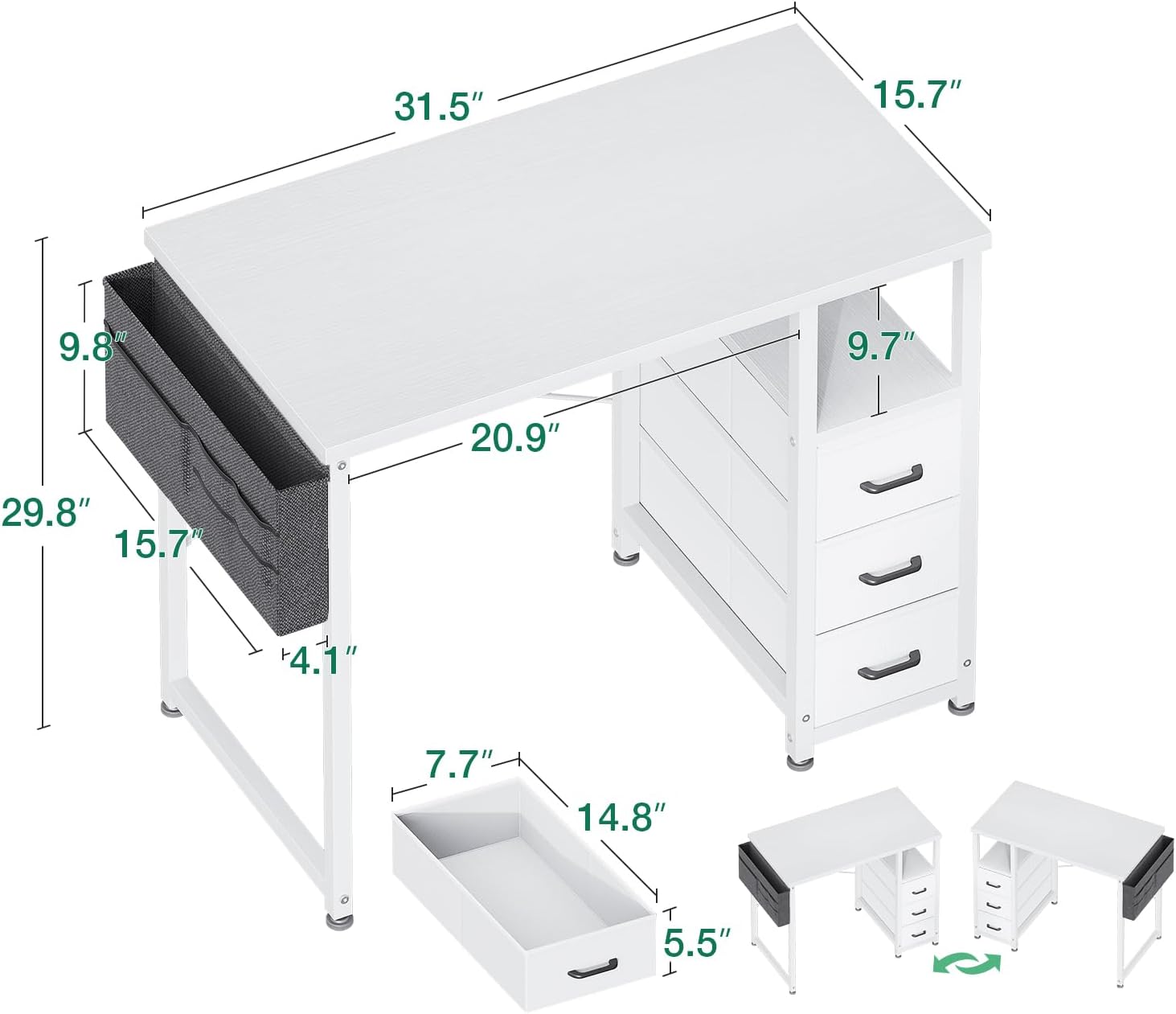 31.5″
15.7″
9.8″
9.7″
20.9″
29.8″
15.7″
4.1″
7.7″
14.8″
5.5″