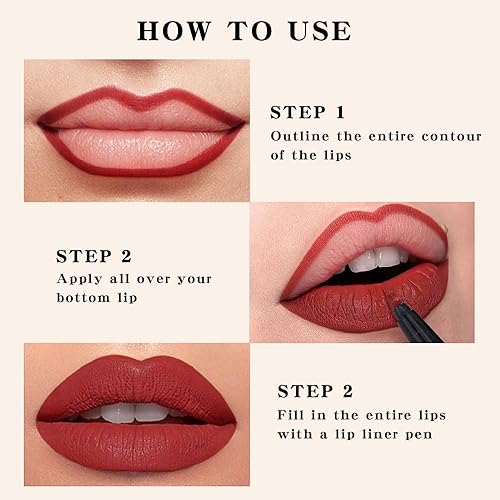 HOW TO USE

STEP 1
Outline the entire contour of the lips

STEP 2
Apply all over your bottom lip

STEP 2
Fill in the entire lips with a lip liner pen