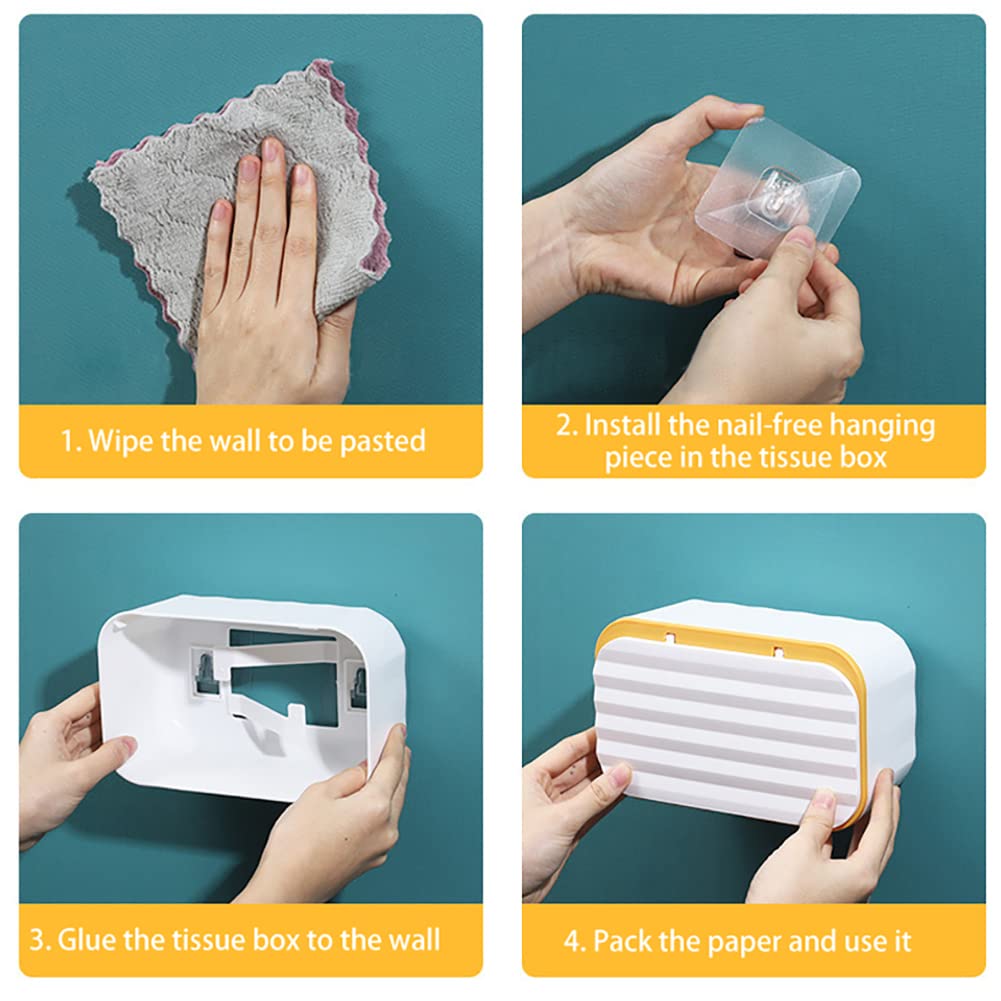 1. Wipe the wall to be pasted

2. Install the nail-free hanging piece in the tissue box

3. Glue the tissue box to the wall

4. Pack the paper and use it