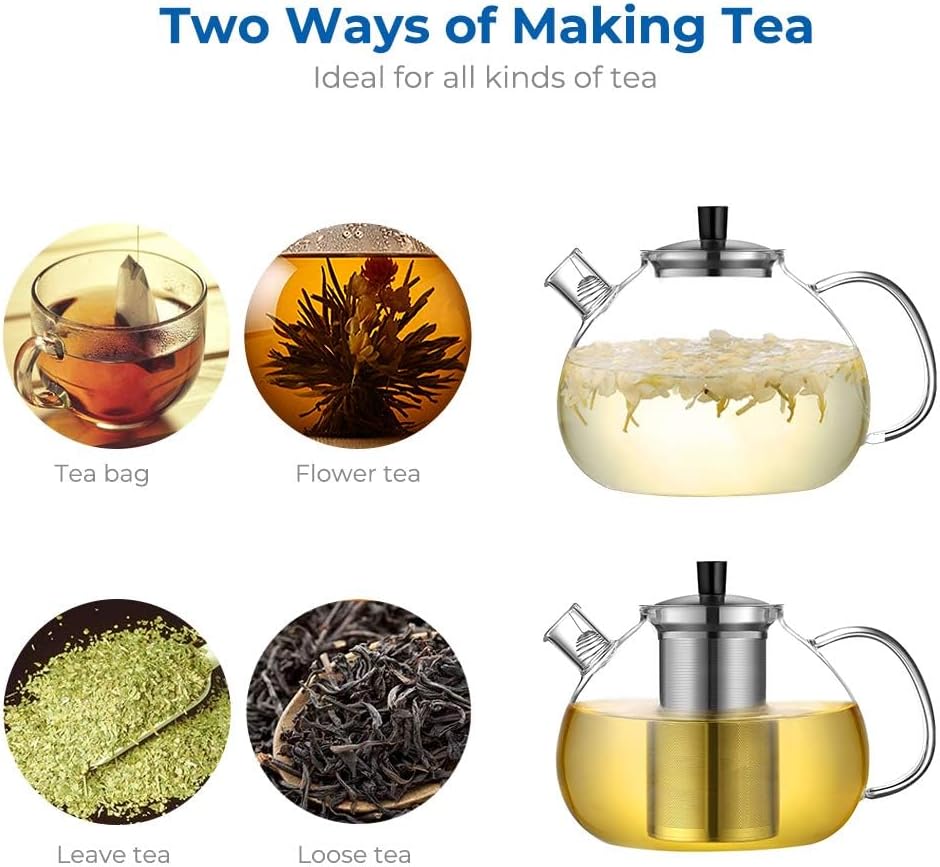 Two Ways of Making Tea
Ideal for all kinds of tea

Tea bag

Flower tea

Leave tea

Loose tea