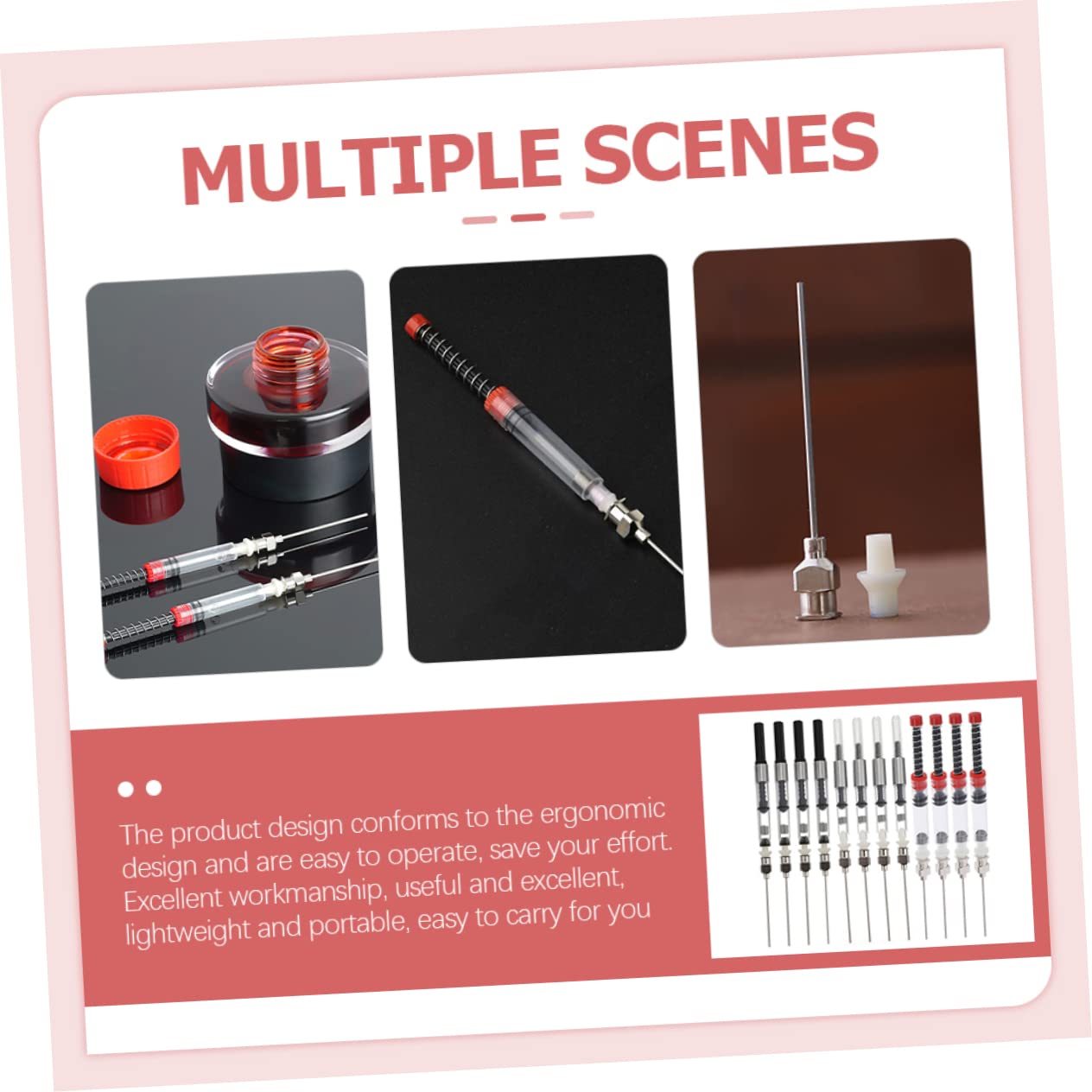 MULTIPLE SCENES

The product design conforms to the ergonomic design and are easy to operate, save your effort. Excellent workmanship, useful and excellent, lightweight and portable, easy to carry for you