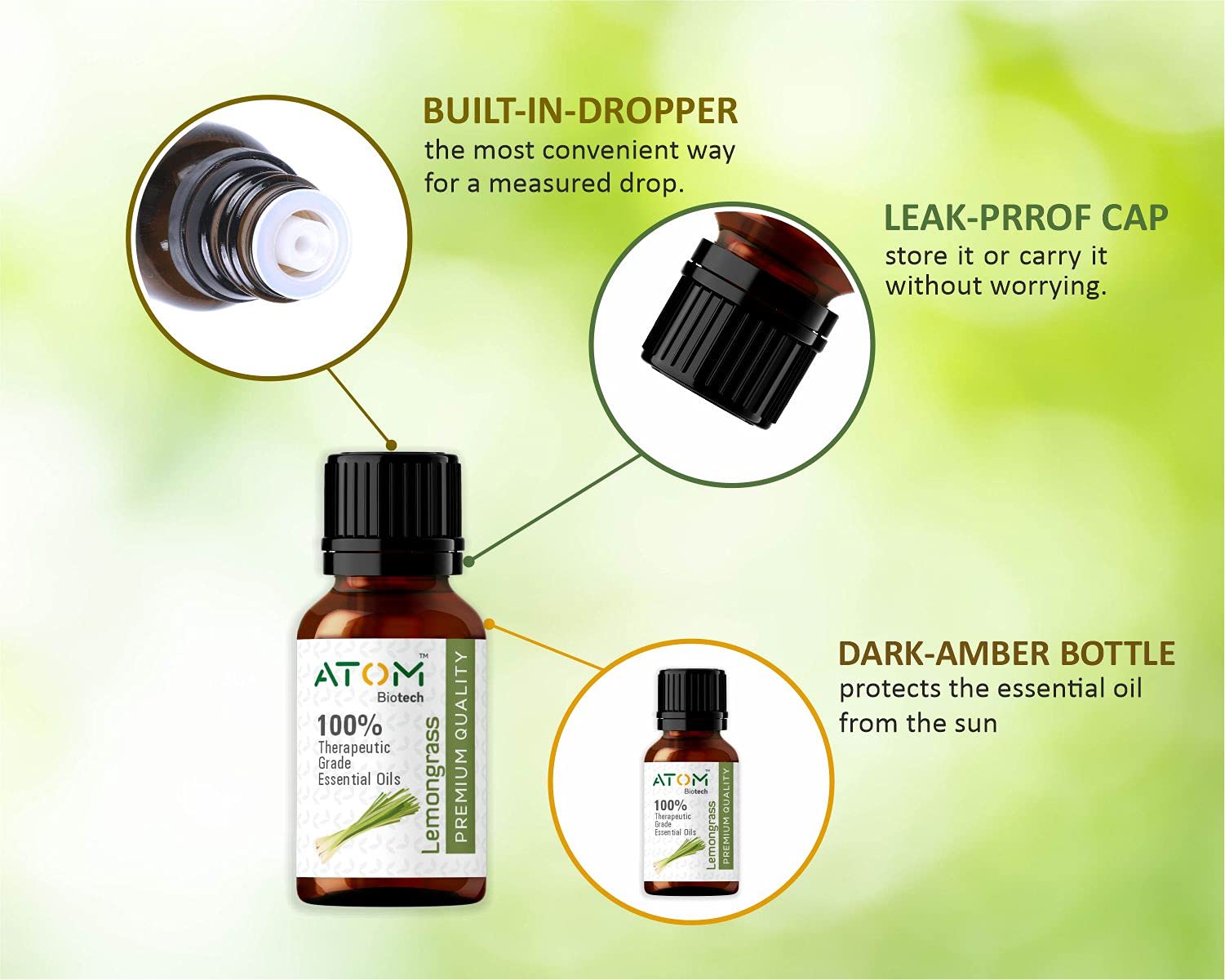 BUILT-IN-DROPPER
the most convenient way for a measured drop.

LEAK-PRROF CAP
store it or carry it without worrying.

ATOM™
Biotech
100%
Therapeutic Grade Essential Oils
Lemongrass
PREMIUM QUALITY

DARK-AMBER BOTTLE
protects the essential oil from the sun

ATOM™
Biotech
100%
Therapeutic Grade Essential Oils
Lemongrass
PREMIUM QUALITY