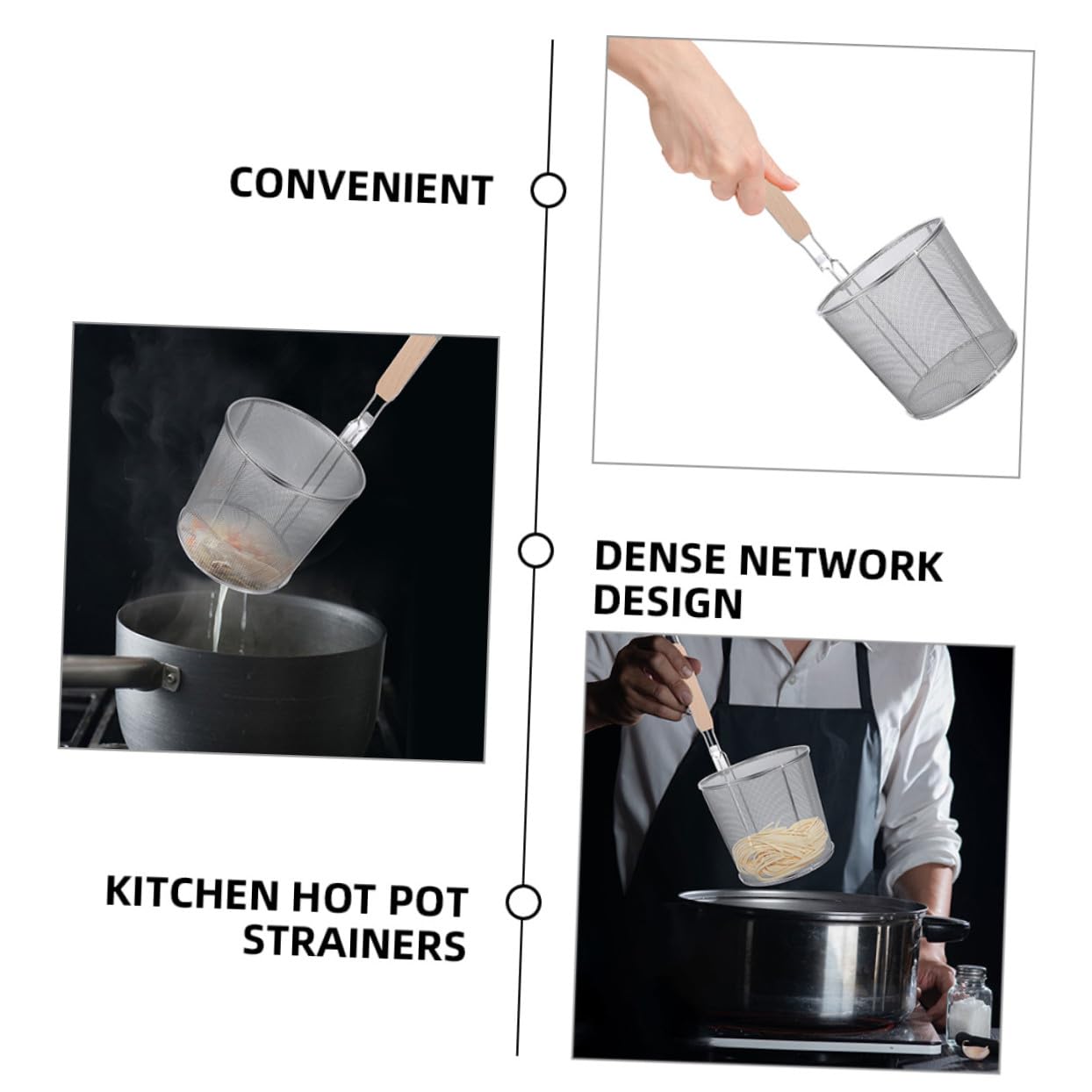 CONVENIENT

DENSE NETWORK DESIGN

KITCHEN HOT POT STRAINERS