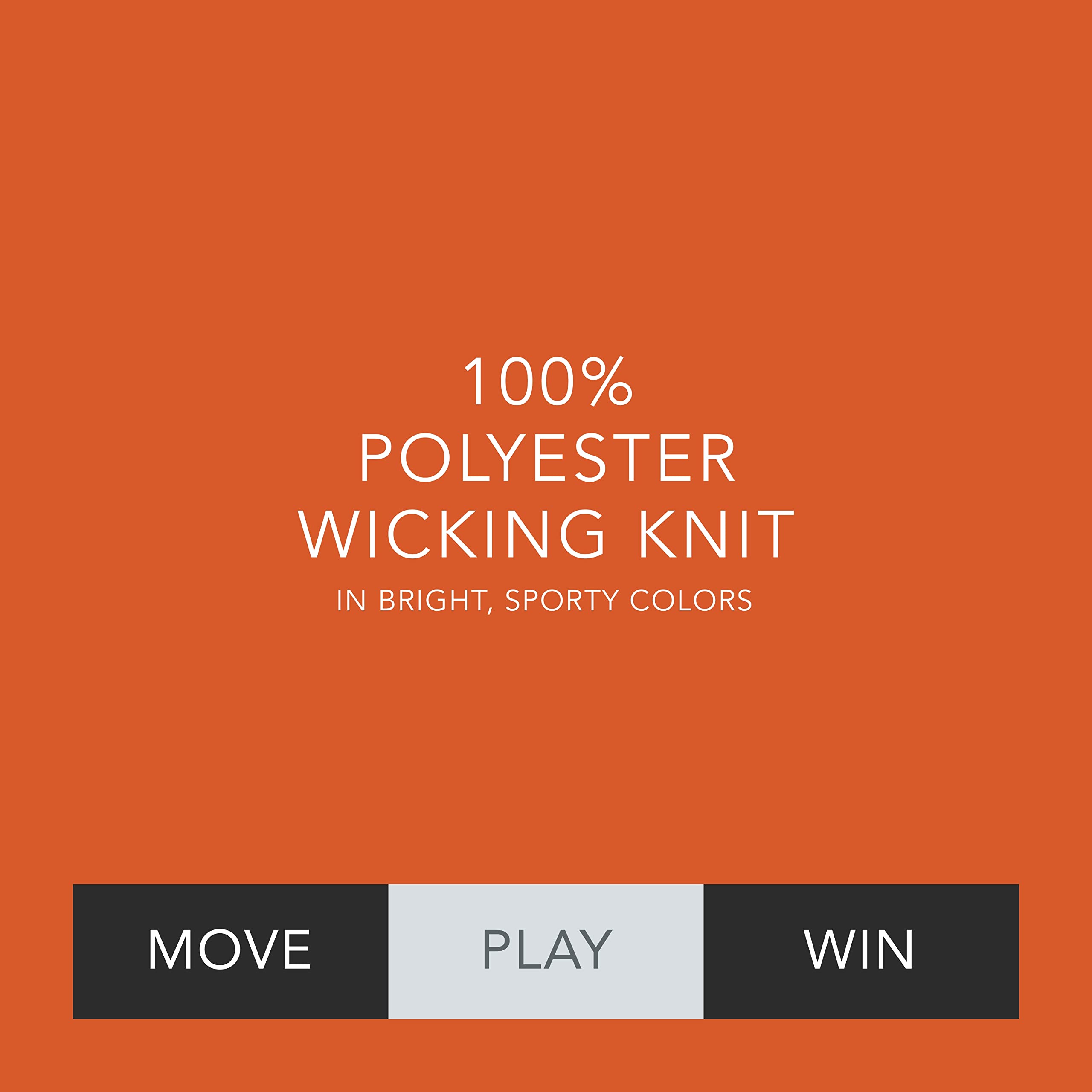 100%
POLYESTER
WICKING KNIT

IN BRIGHT, SPORTY COLORS

MOVE PLAY WIN