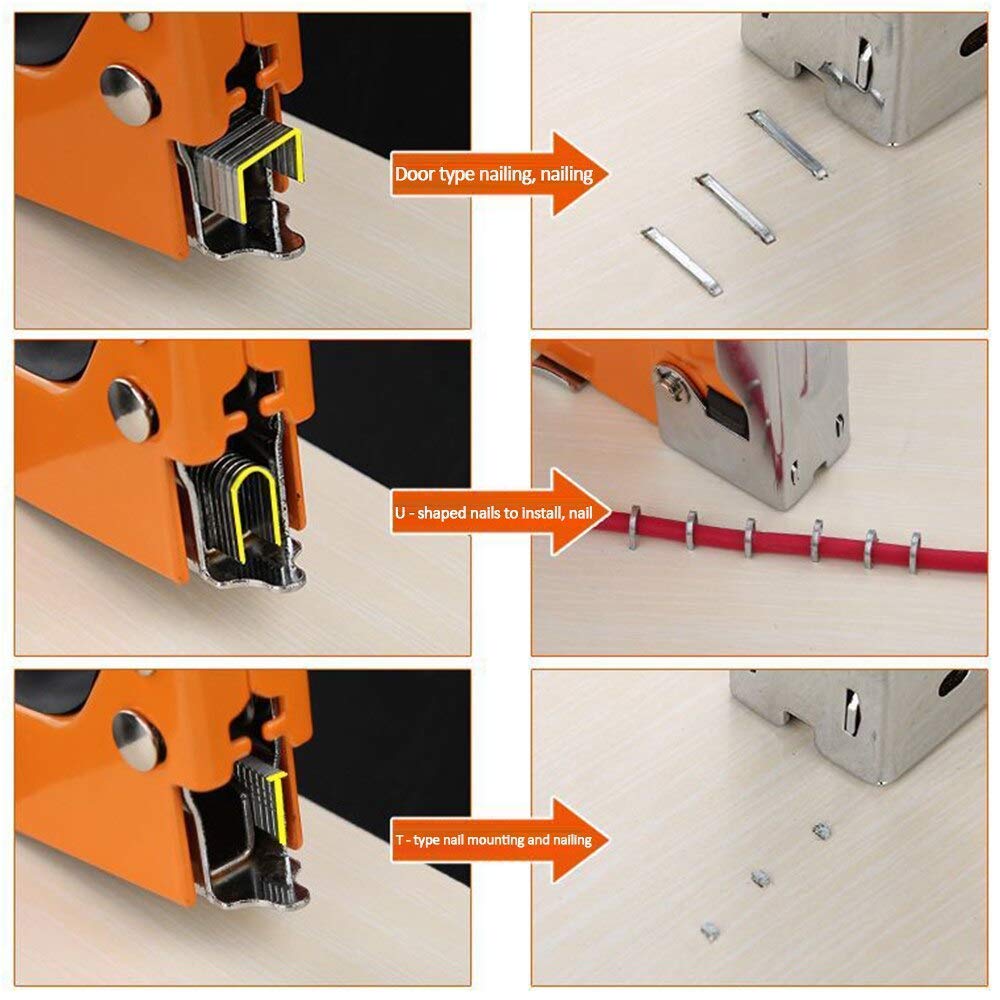 Door type nailing, nailing

U - shaped nails to install, nail

T - type nail mounting and nailing