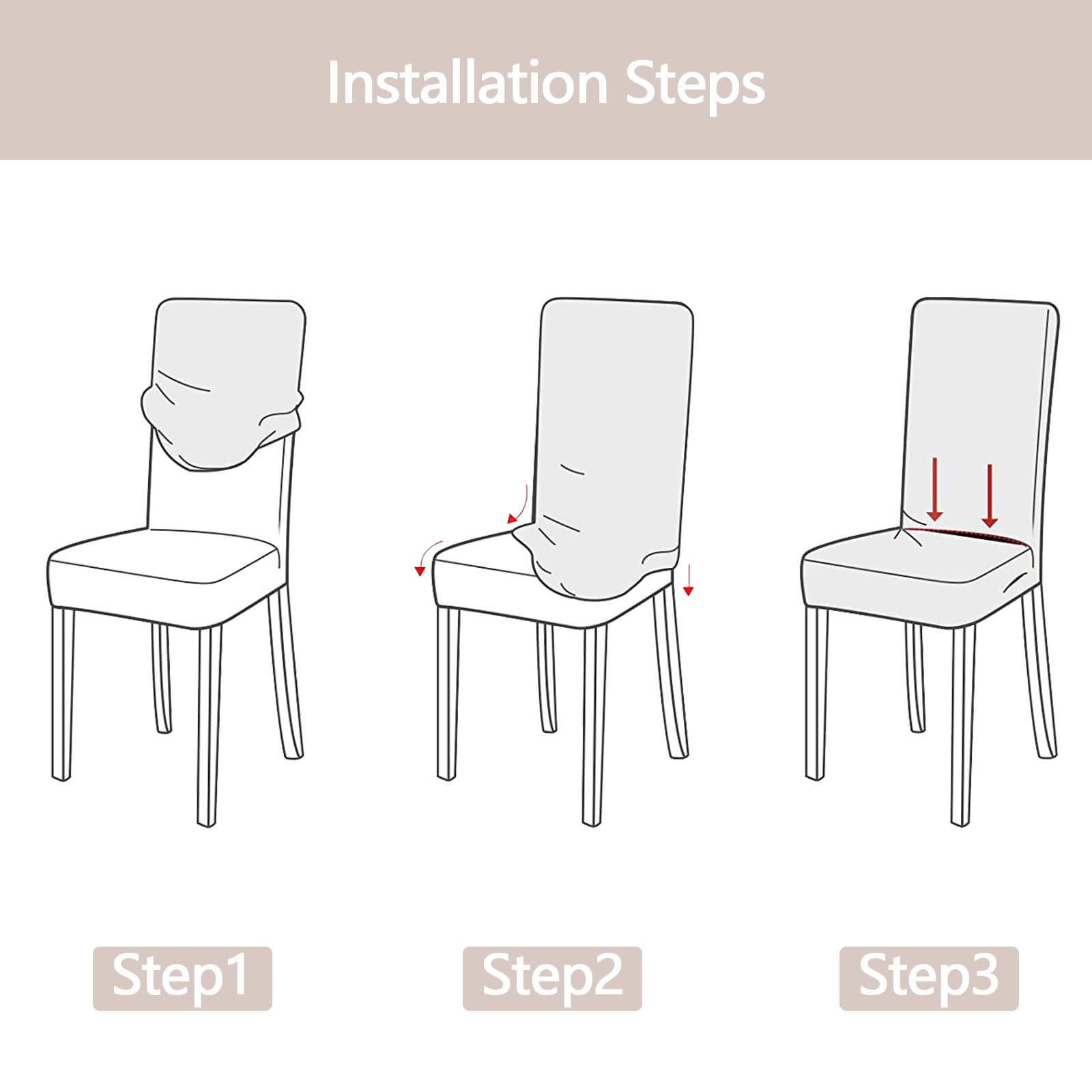 Installation Steps

Step1

Step2

Step3