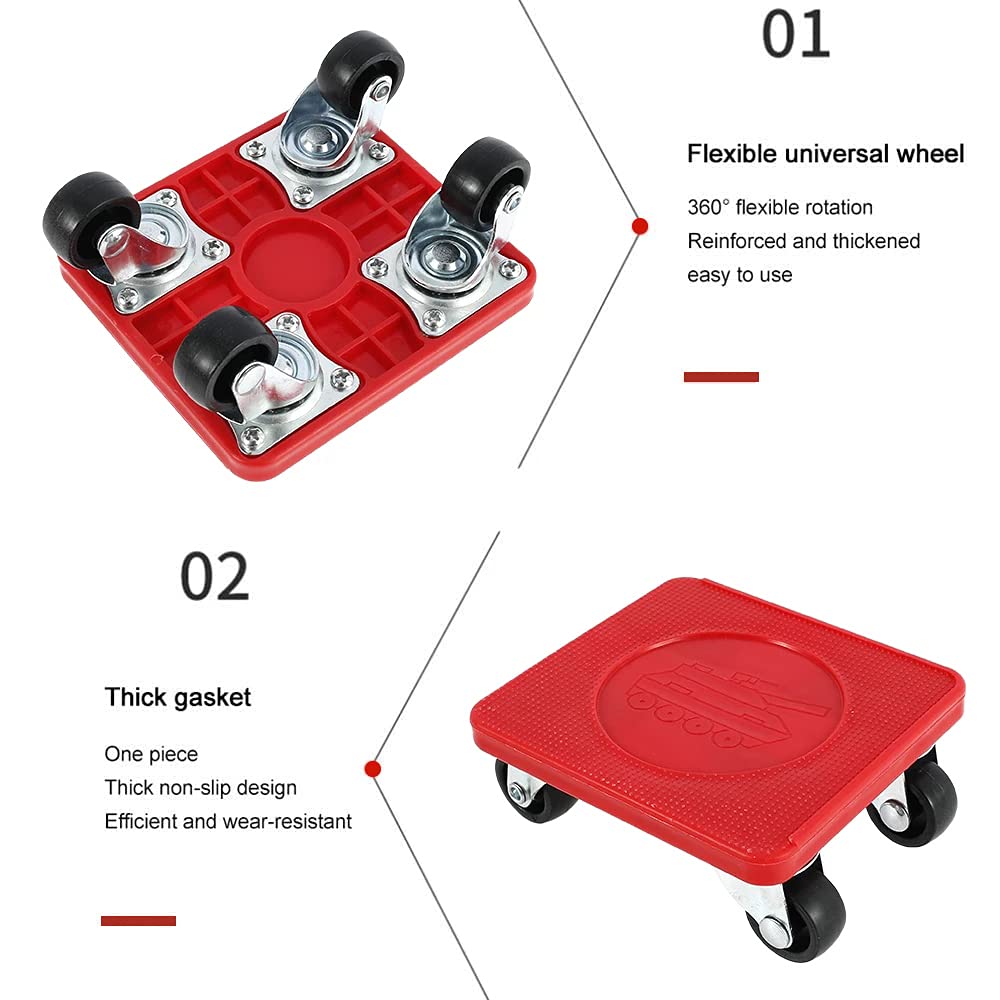 01

Flexible universal wheel

360° flexible rotation
Reinforced and thickened
easy to use

02

Thick gasket

One piece
Thick non-slip design
Efficient and wear-resistant