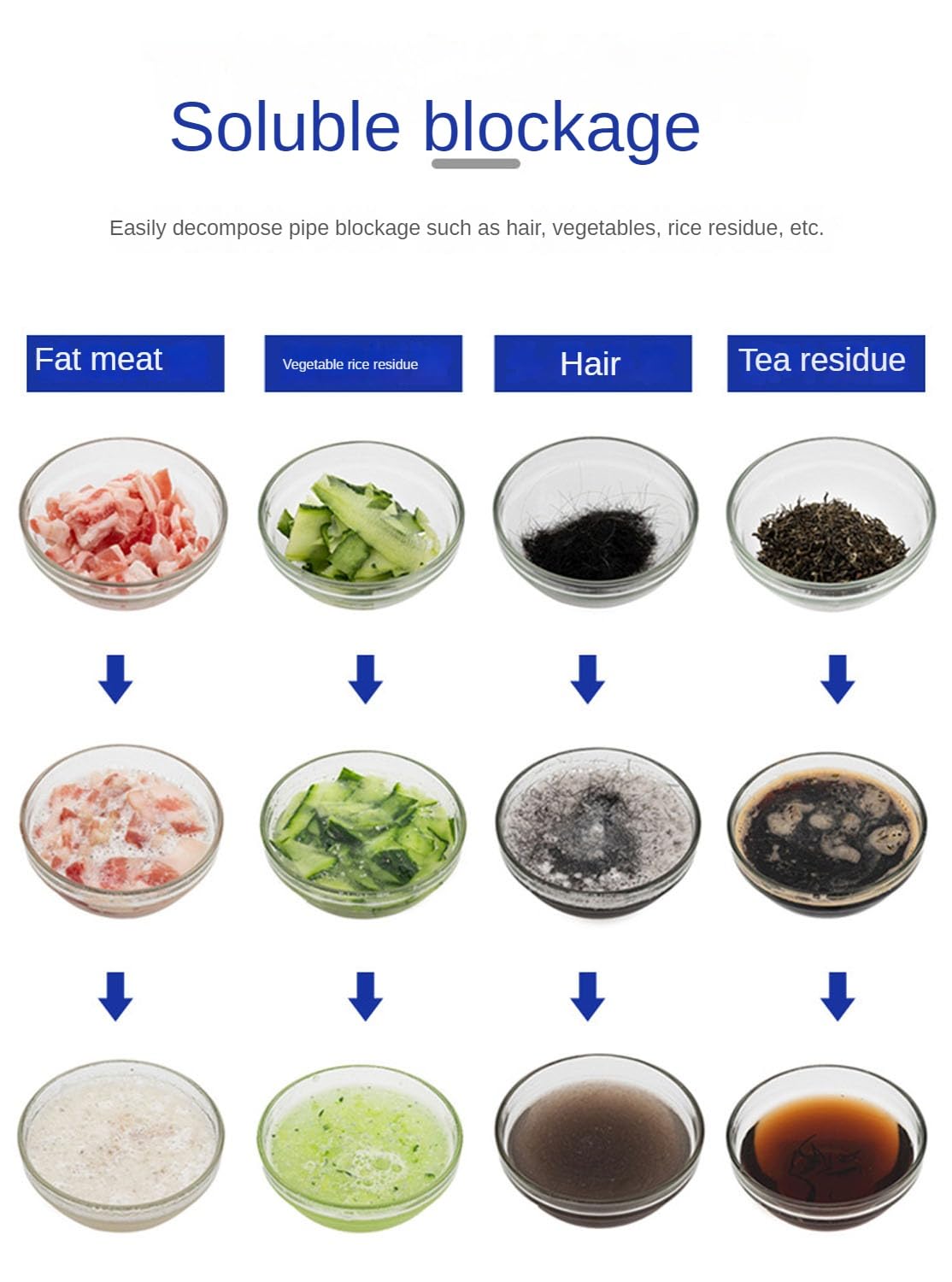 Soluble blockage

Easily decompose pipe blockage such as hair, vegetables, rice residue, etc.

Fat meat

Vegetable rice residue

Hair

Tea residue