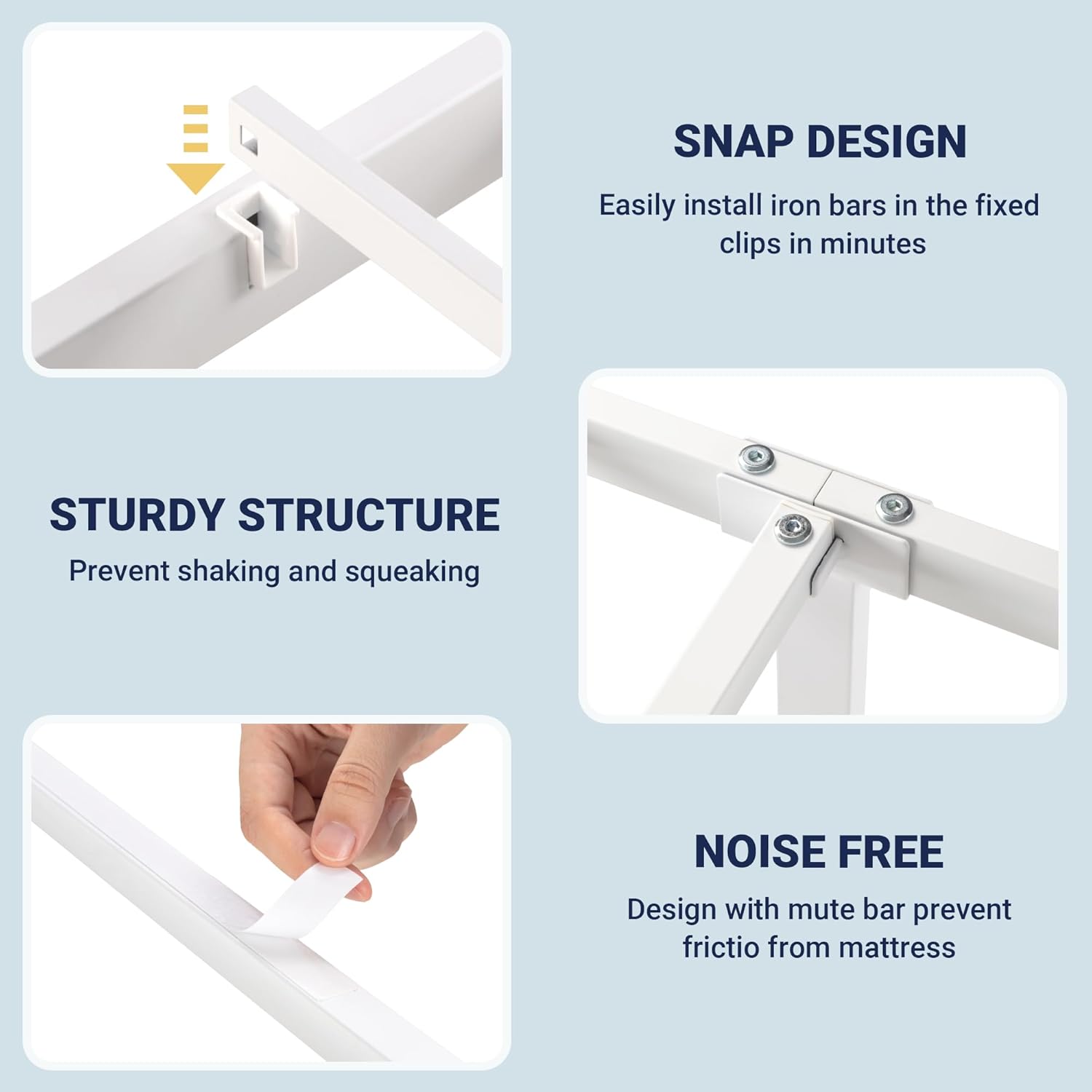 SNAP DESIGN

Easily install iron bars in the fixed clips in minutes

STURDY STRUCTURE

Prevent shaking and squeaking

NOISE FREE

Design with mute bar prevent frictio from mattress