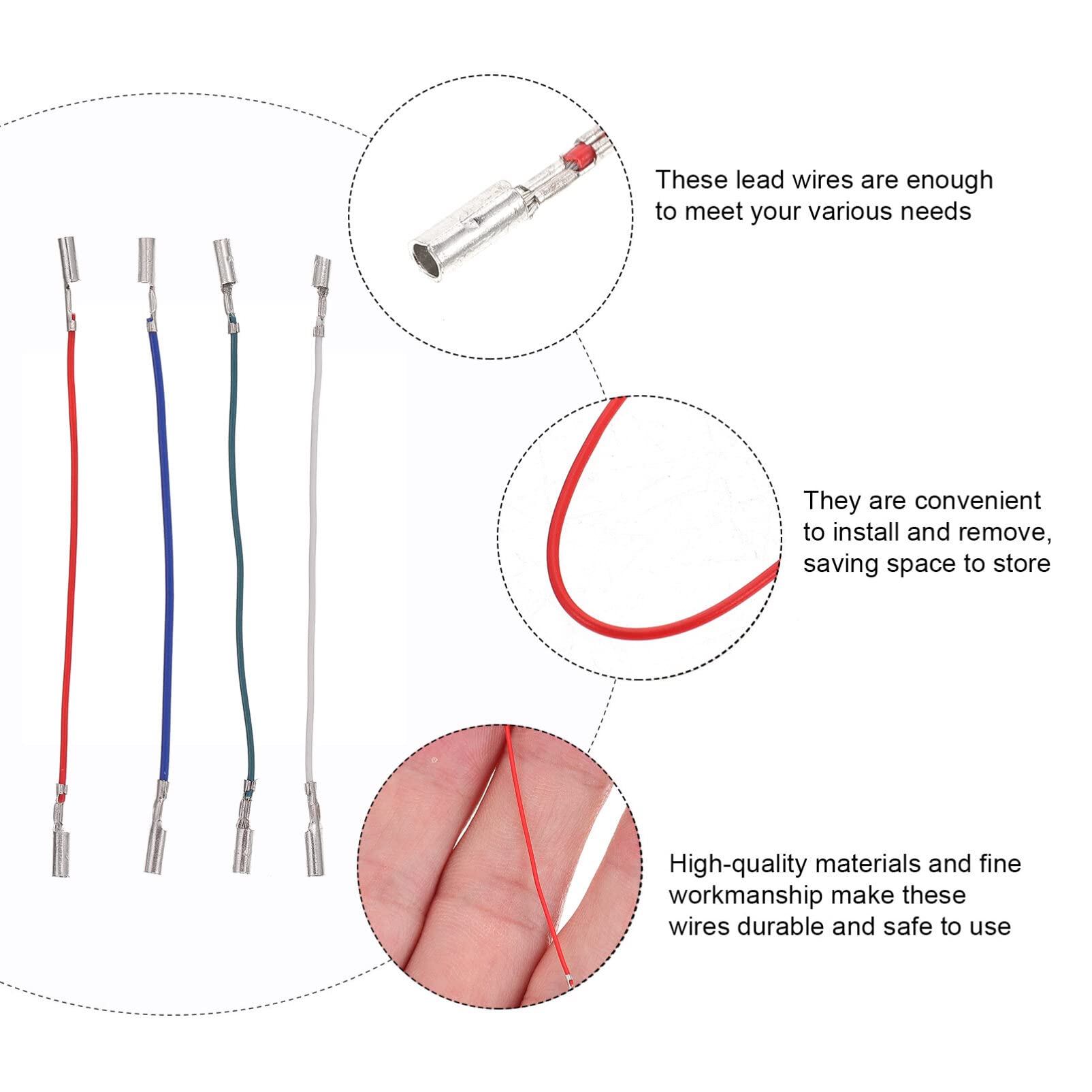 These lead wires are enough to meet your various needs

They are convenient to install and remove, saving space to store

High-quality materials and fine workmanship make these wires durable and safe to use