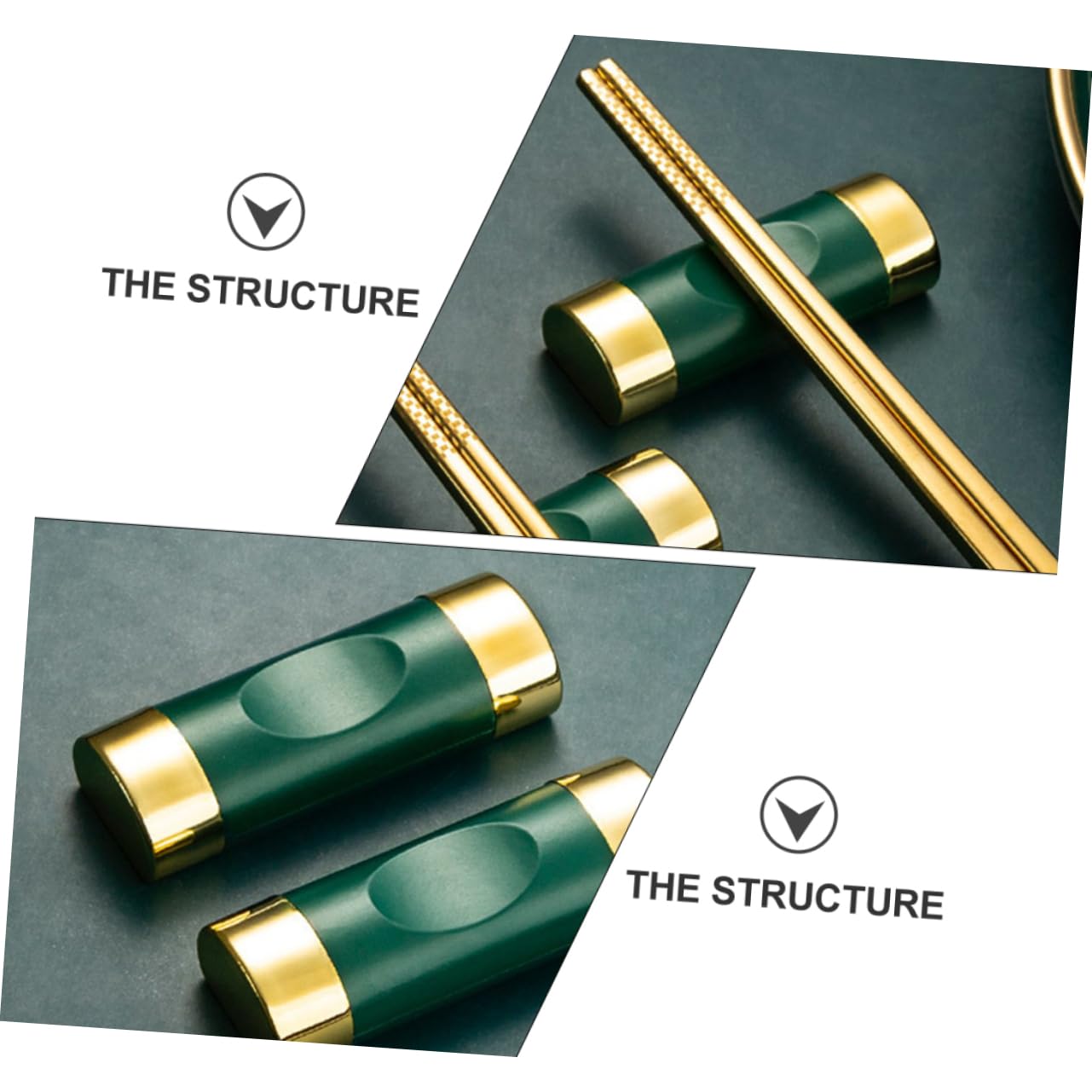 THE STRUCTURE

THE STRUCTURE