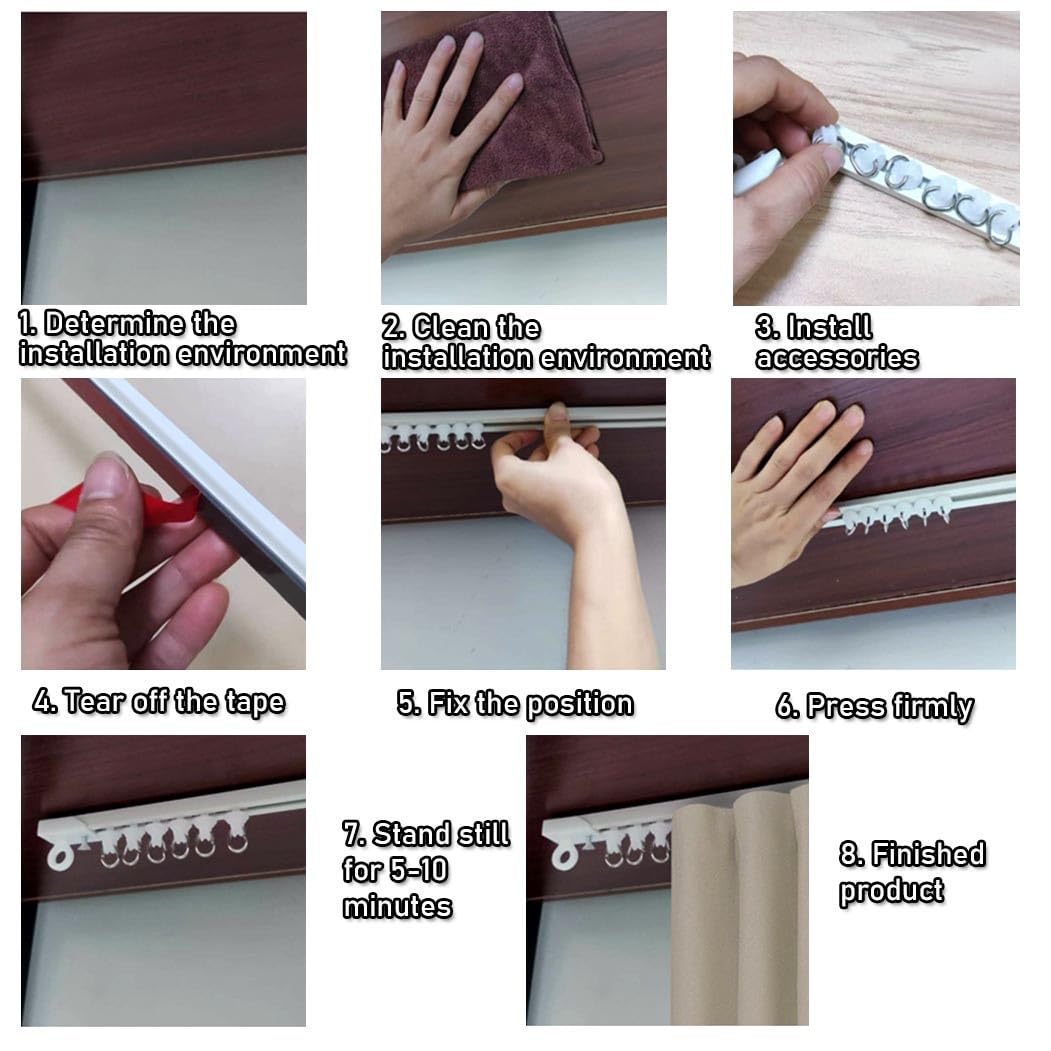 1. Determine the installation environment

2. Clean the installation environment

3. Install accessories

4. Tear off the tape

5. Fix the position

6. Press firmly

7. Stand still for 5-10 minutes

8. Finished product