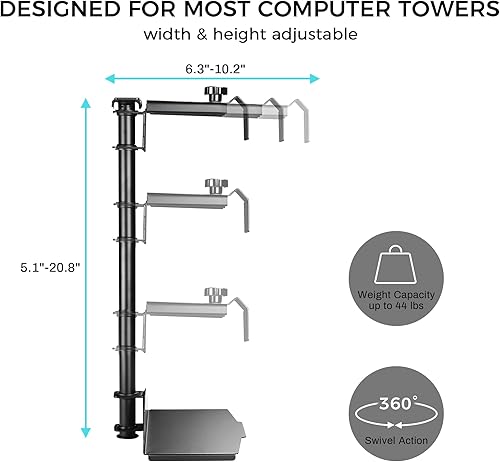 DESIGNED FOR MOST COMPUTER TOWERS

width & height adjustable

6.3"-10.2"

5.1"-20.8"

Weight Capacity up to 44 lbs

360°

Swivel Action