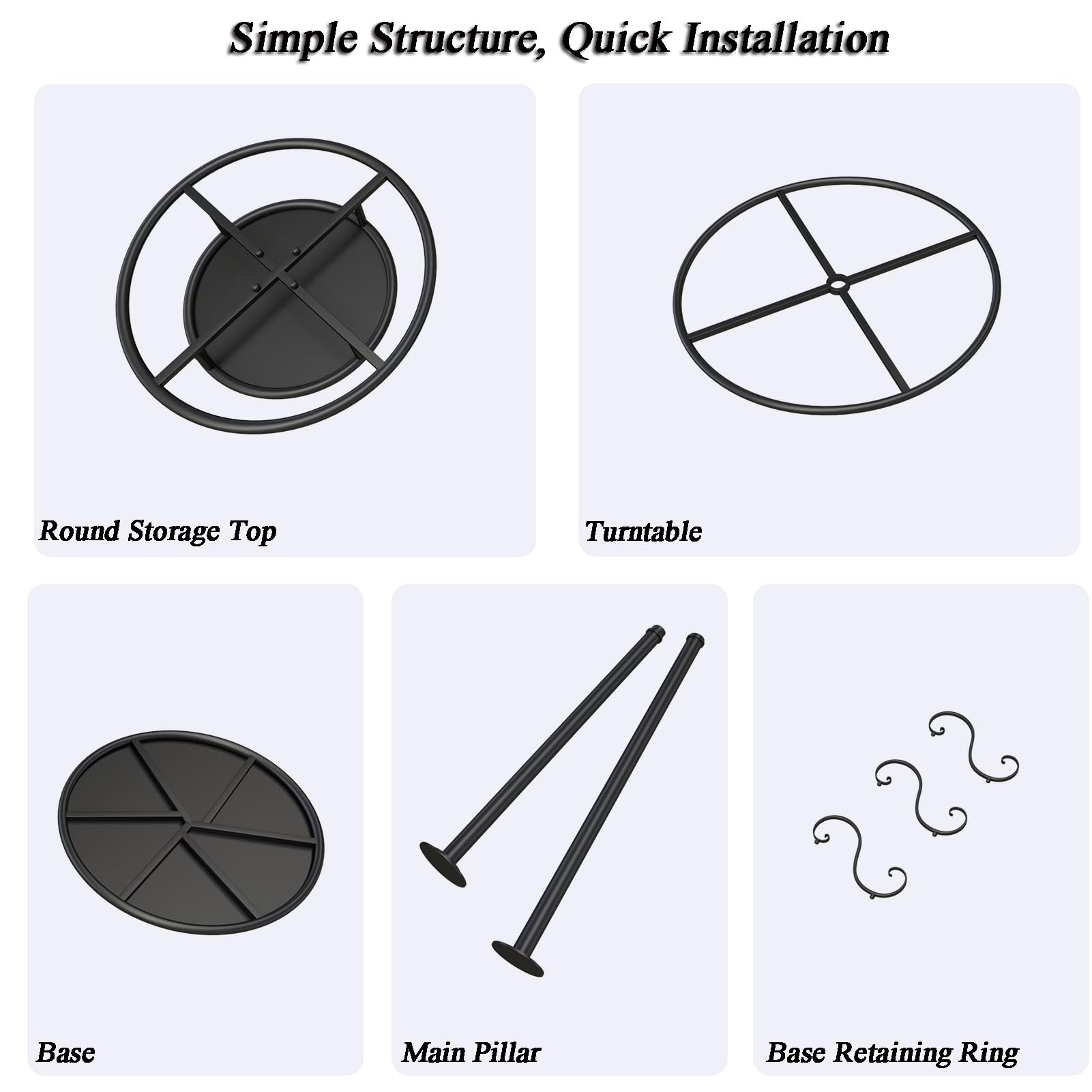 Simple Structure, Quick Installation

Round Storage Top

Turntable

Base

Main Pillar

Base Retaining Ring