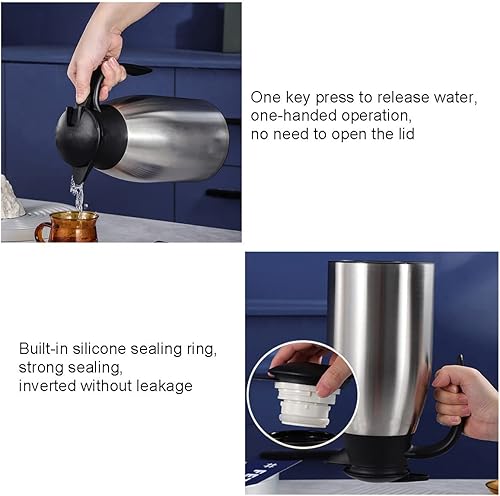 One key press to release water,
one-handed operation,
no need to open the lid

Built-in silicone sealing ring,
strong sealing,
inverted without leakage