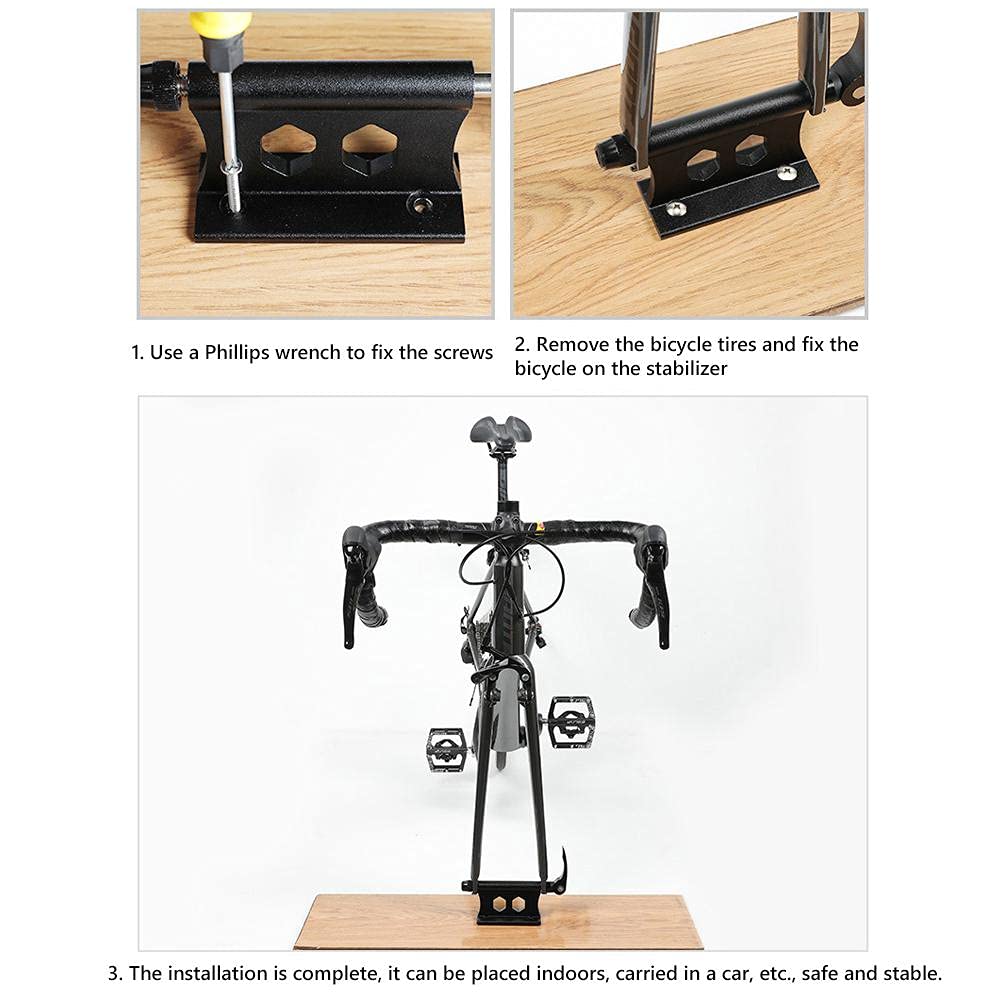 1. Use a Phillips wrench to fix the screws

2. Remove the bicycle tires and fix the bicycle on the stabilizer

3. The installation is complete, it can be placed indoors, carried in a car, etc., safe and stable.