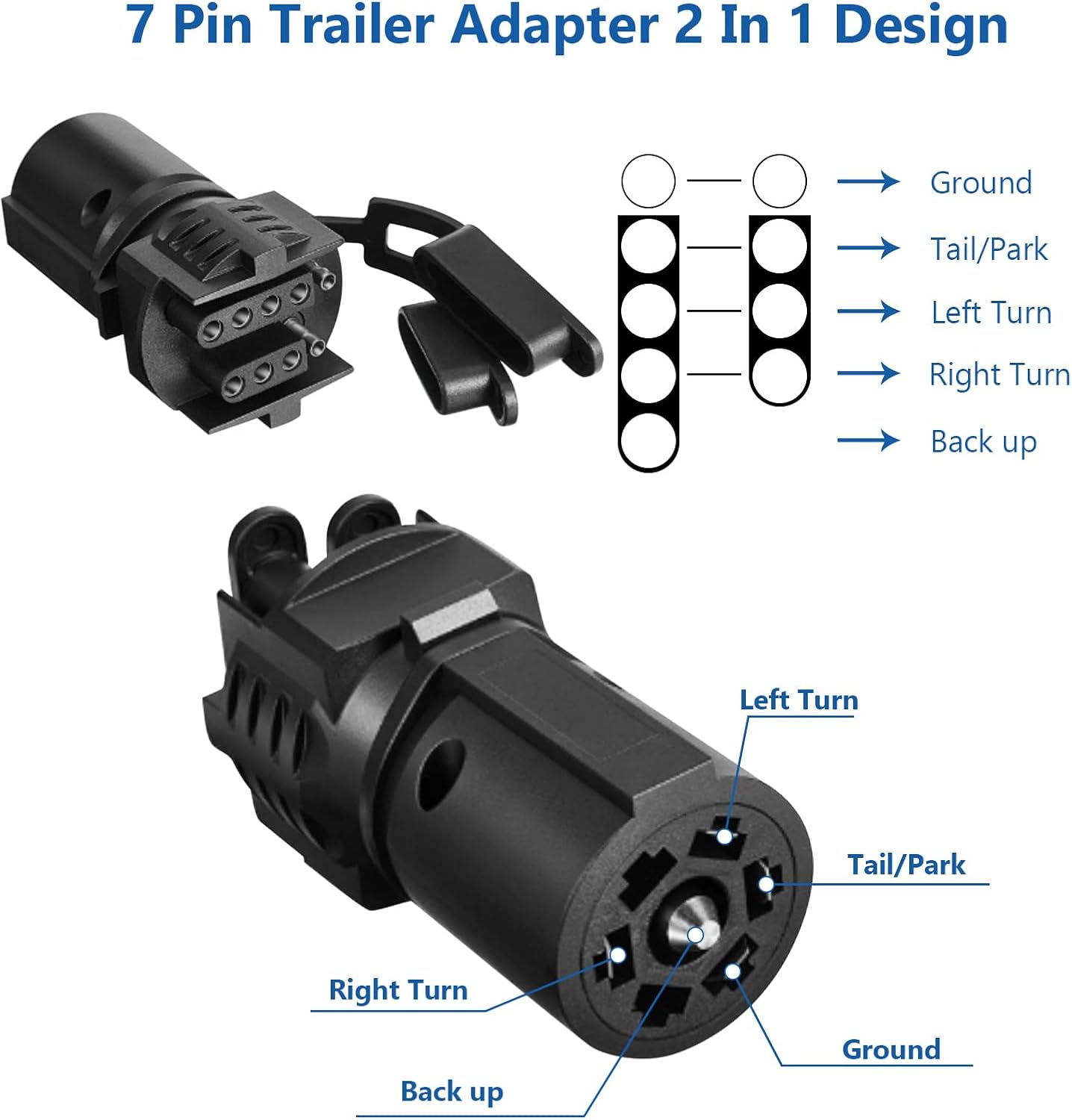 7 Pin Trailer Adapter 2 In 1 Design

Ground
Tail/Park
Left Turn
Right Turn
Back up

Left Turn
Tail/Park
Right Turn
Ground
Back up