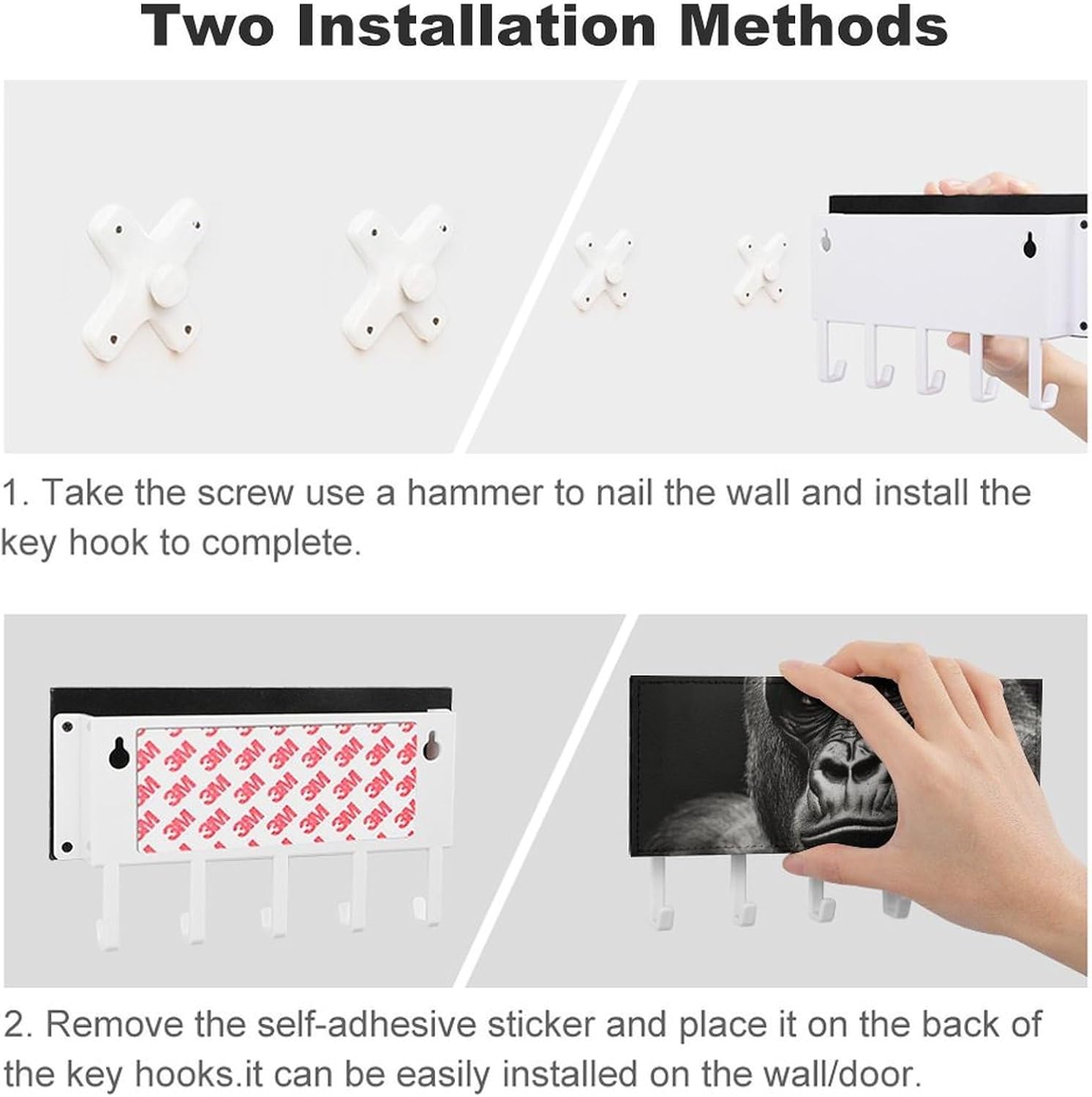 Two Installation Methods

1. Take the screw use a hammer to nail the wall and install the key hook to complete.

2. Remove the self-adhesive sticker and place it on the back of the key hooks.it can be easily installed on the wall/door.