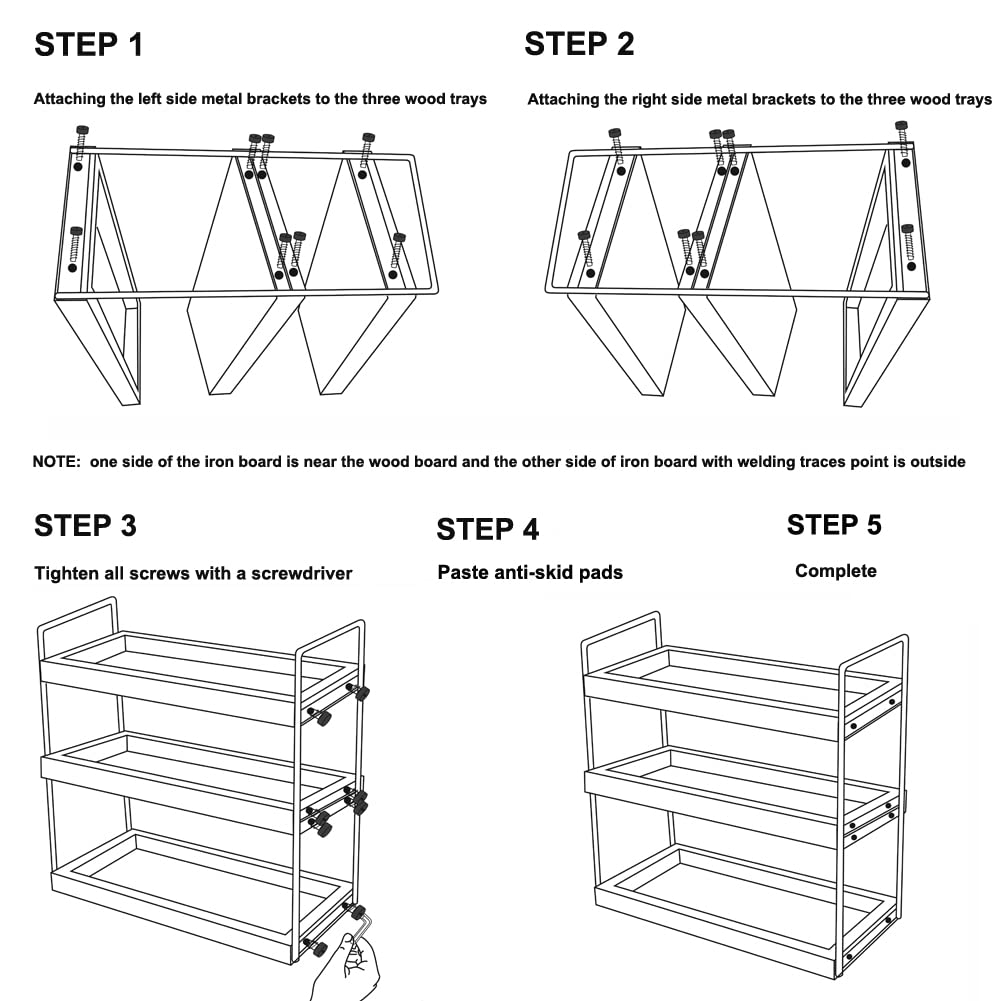 STEP 1

Attaching the left side metal brackets to the three wood trays

STEP 2

Attaching the right side metal brackets to the three wood trays

NOTE: one side of the iron board is near the wood board and the other side of iron board with welding traces point is outside

STEP 3

Tighten all screws with a screwdriver

STEP 4

Paste anti-skid pads

STEP 5

Complete