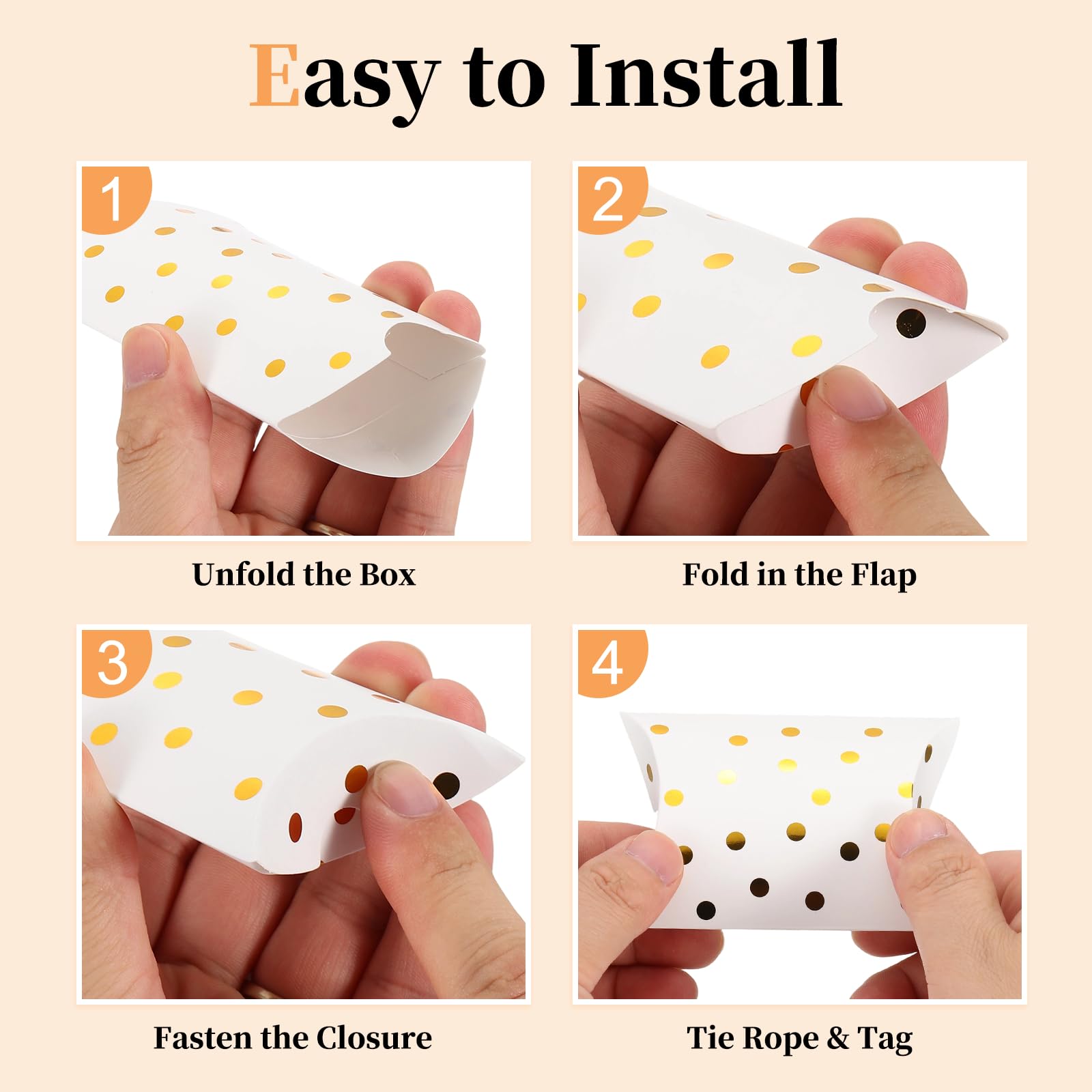 Easy to Install

1

Unfold the Box

2

Fold in the Flap

3

Fasten the Closure

4

Tie Rope & Tag